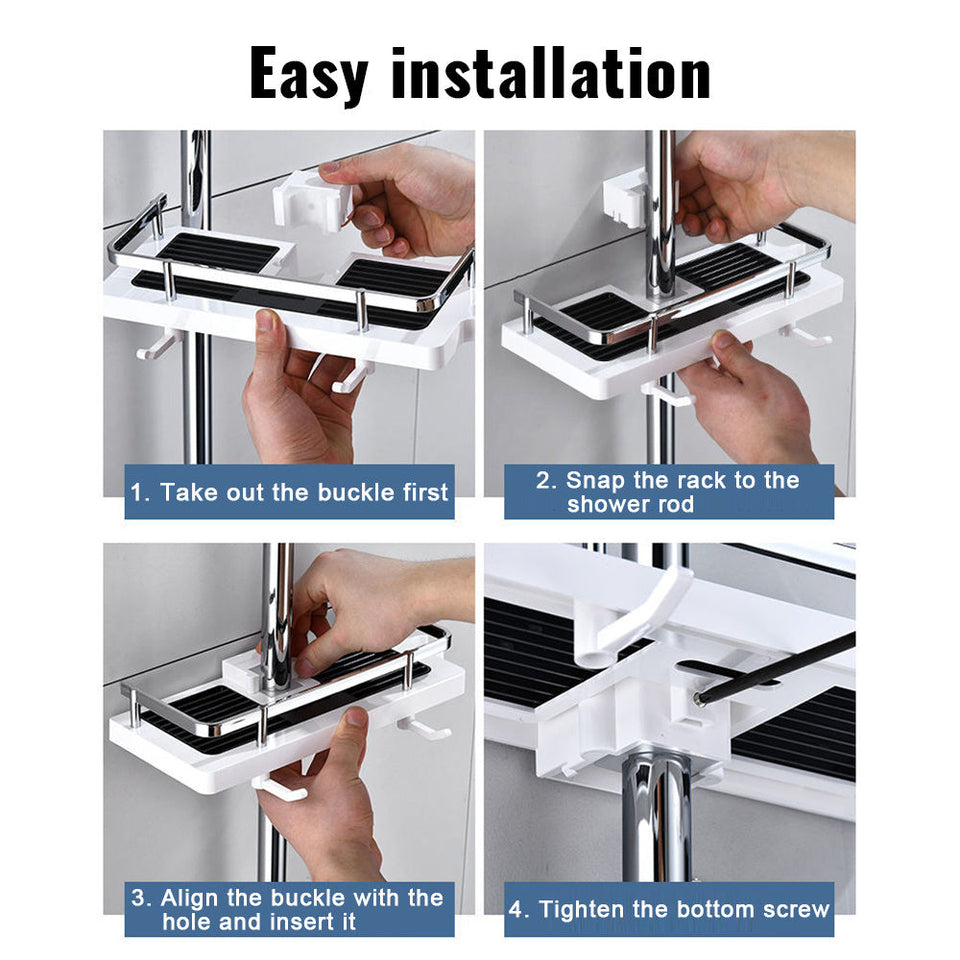 Easy installation

1. Take out the buckle first

2. Snap the rack to the shower rod

3. Align the buckle with the hole and insert it

4. Tighten the bottom screw