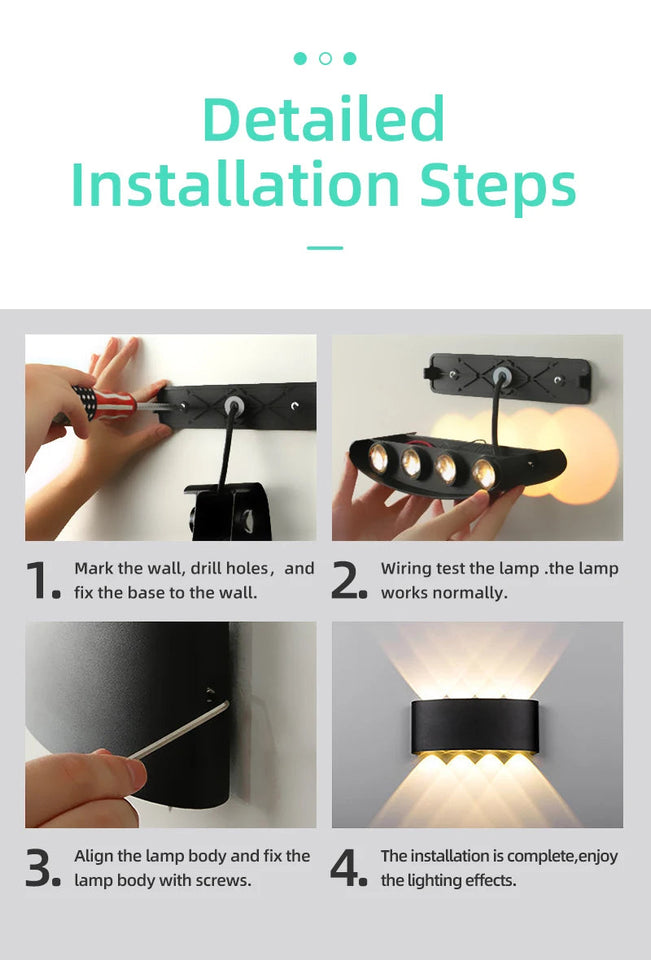 Detailed Installation Steps

1. Mark the wall, drill holes， and fix the base to the wall.

2. Wiring test the lamp .the lamp works normally.

3. Align the lamp body and fix the lamp body with screws.

4. The installation is complete,enjoy the lighting effects.