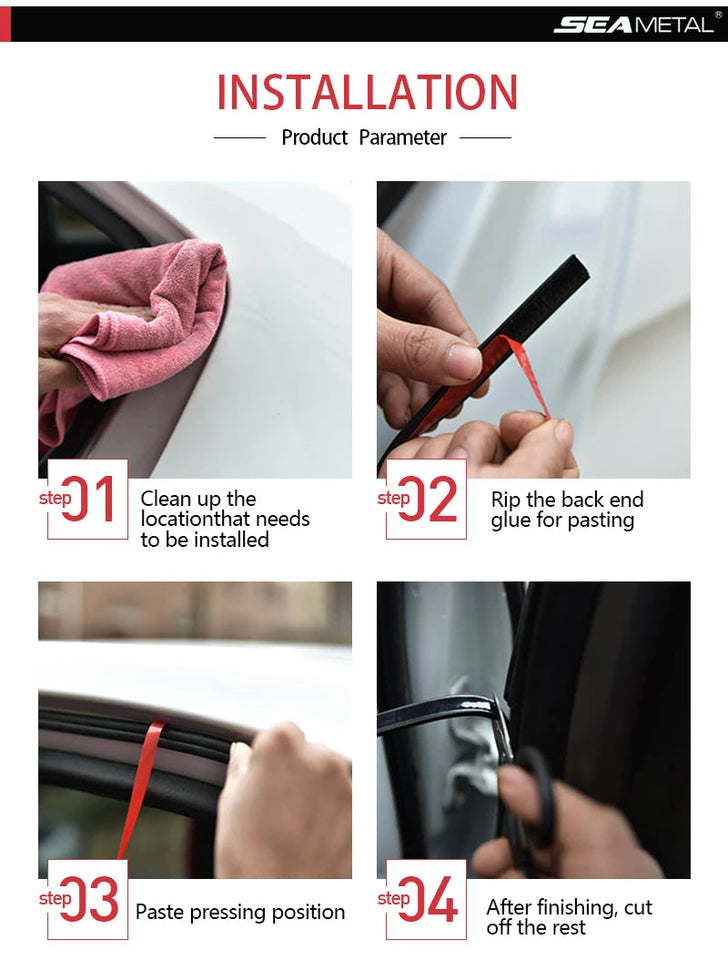 SEAMETAL®

INSTALLATION

Product Parameter

step 01 Clean up the locationthat needs to be installed

step 02 Rip the back end glue for pasting

step 03 Paste pressing position

step 04 After finishing, cut off the rest