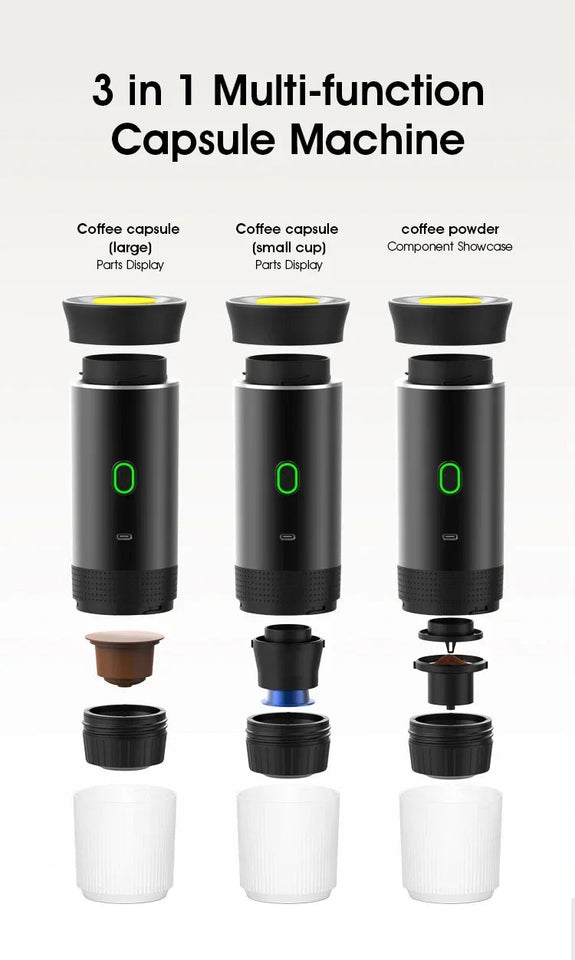 3 in 1 Multi-function Capsule Machine

Coffee capsule (large)
Parts Display

Coffee capsule (small cup)
Parts Display

coffee powder
Component Showcase