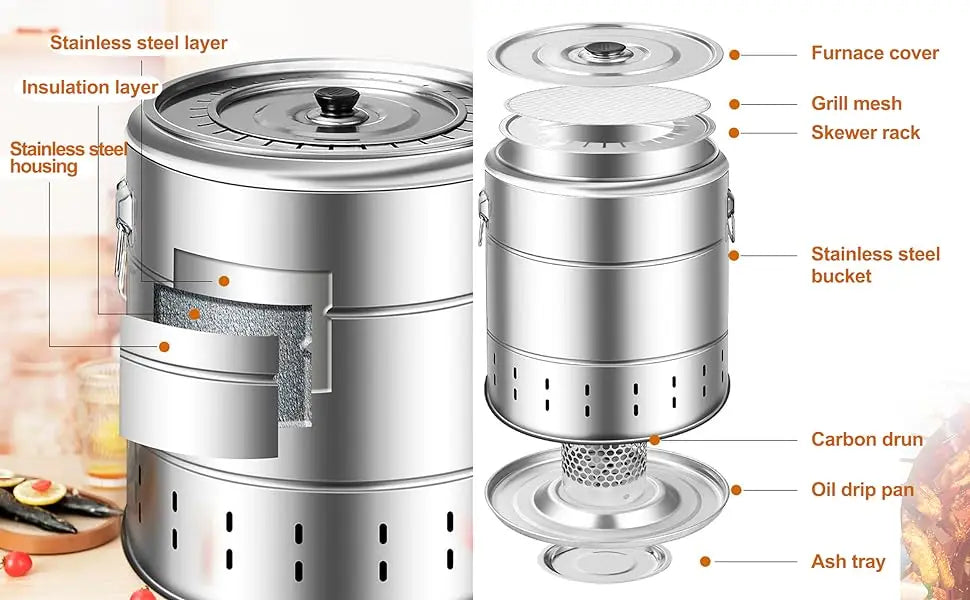 Stainless steel layer

Insulation layer

Stainless steel housing

Furnace cover

Grill mesh

Skewer rack

Stainless steel bucket

Carbon drun

Oil drip pan

Ash tray