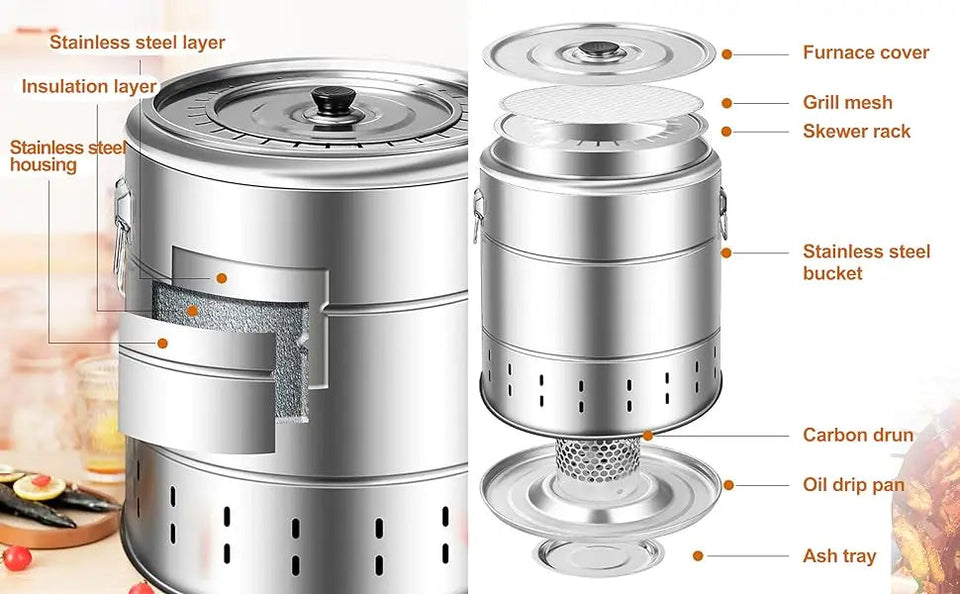 Stainless steel layer
Insulation layer
Stainless steel housing

Furnace cover
Grill mesh
Skewer rack
Stainless steel bucket
Carbon drun
Oil drip pan
Ash tray