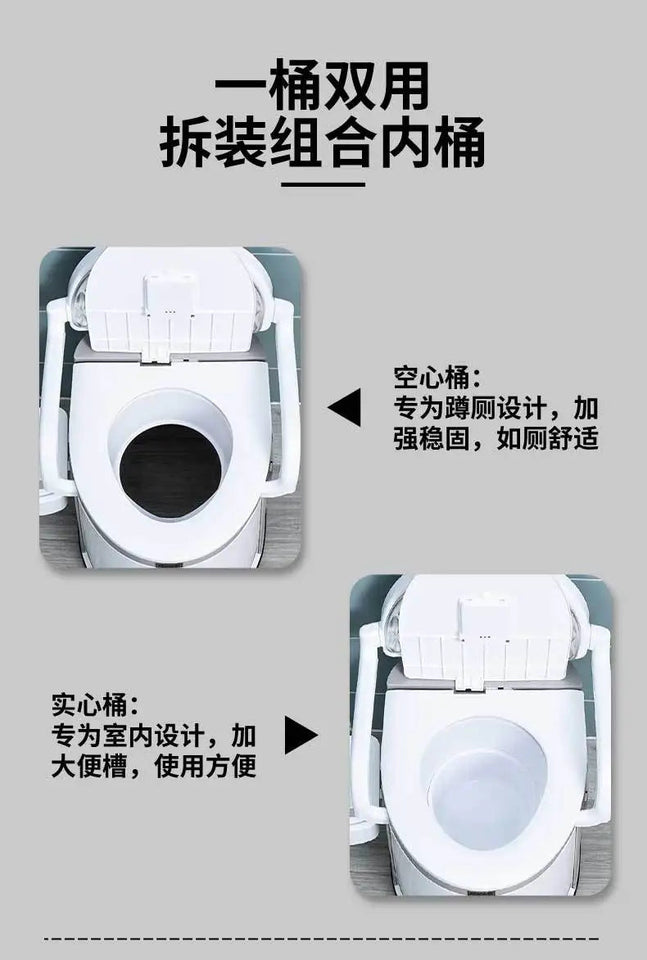 一桶双用
拆装组合内桶

空心桶：
专为蹲厕设计，加强稳固，如厕舒适

实心桶：
专为室内设计，加大便槽，使用方便