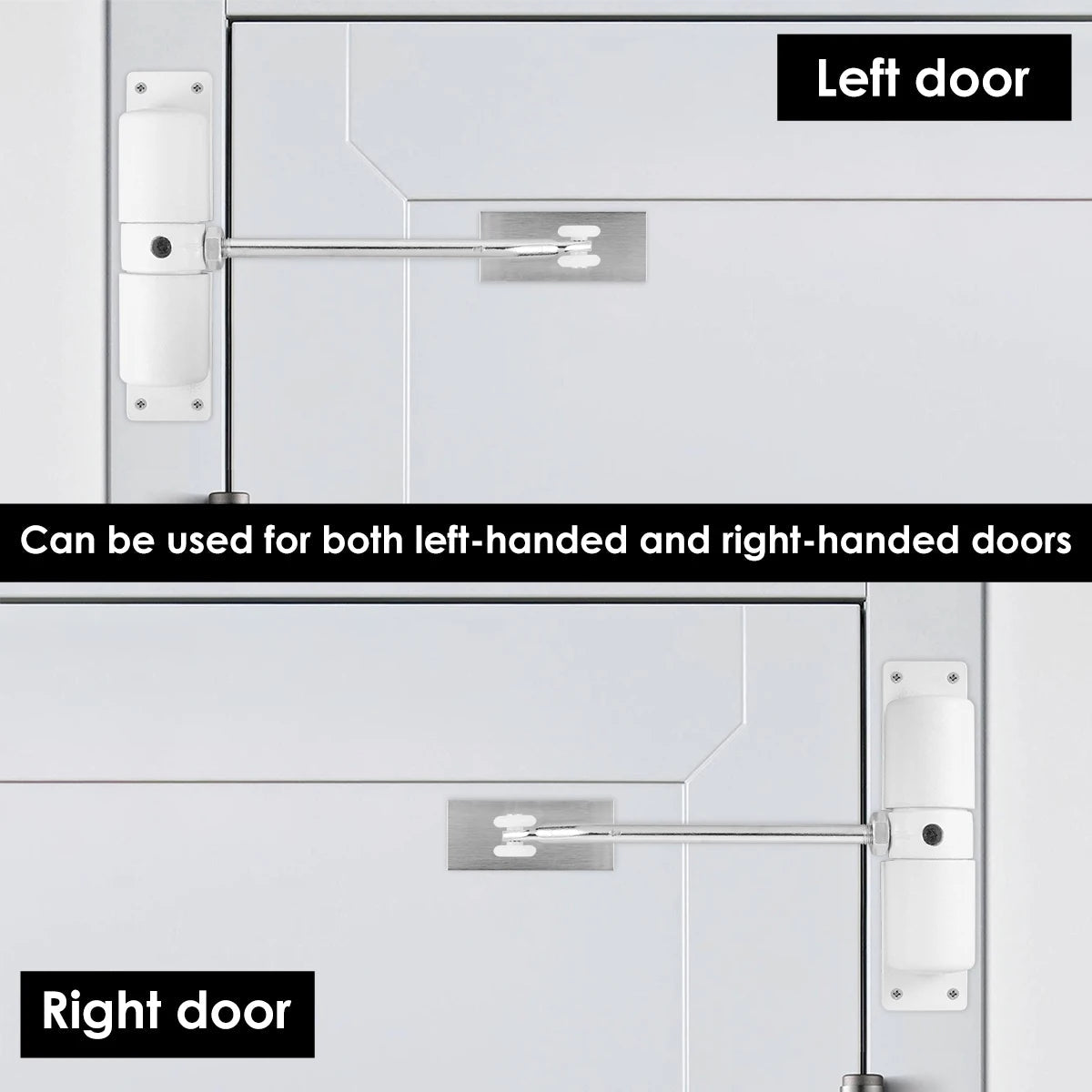 Left door

Can be used for both left-handed and right-handed doors

Right door