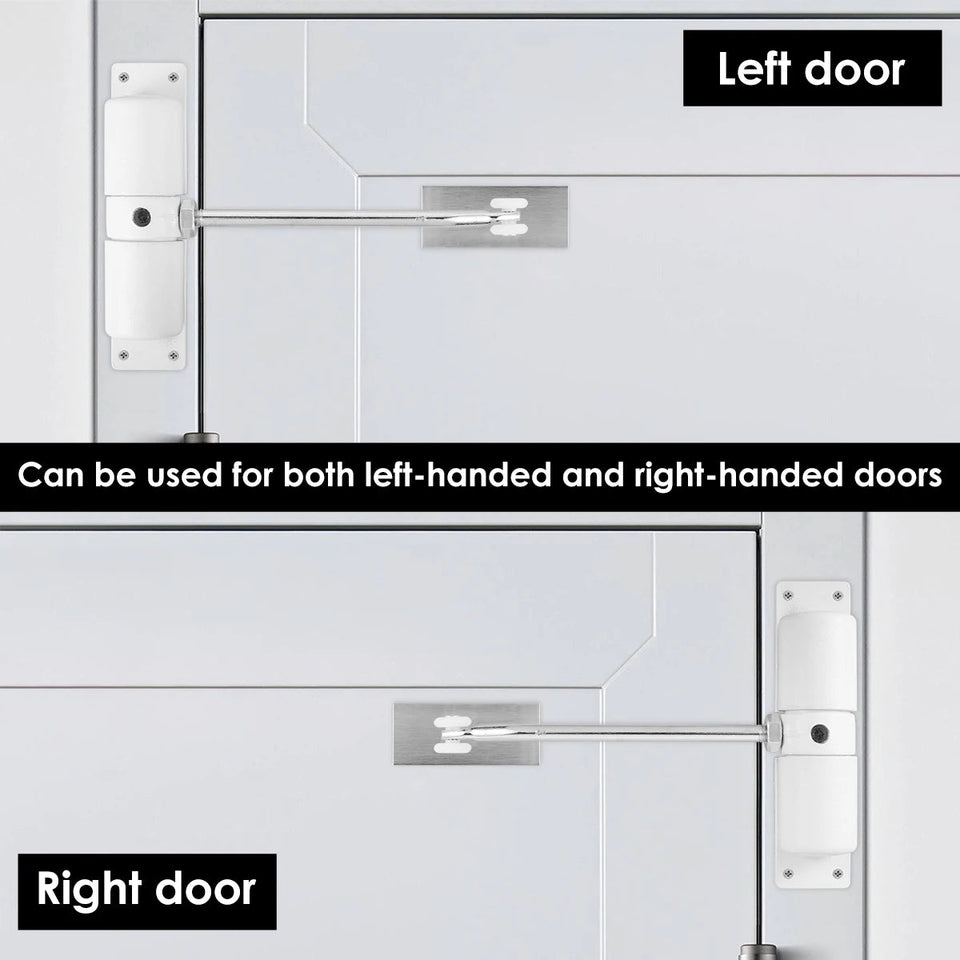 Left door

Can be used for both left-handed and right-handed doors

Right door