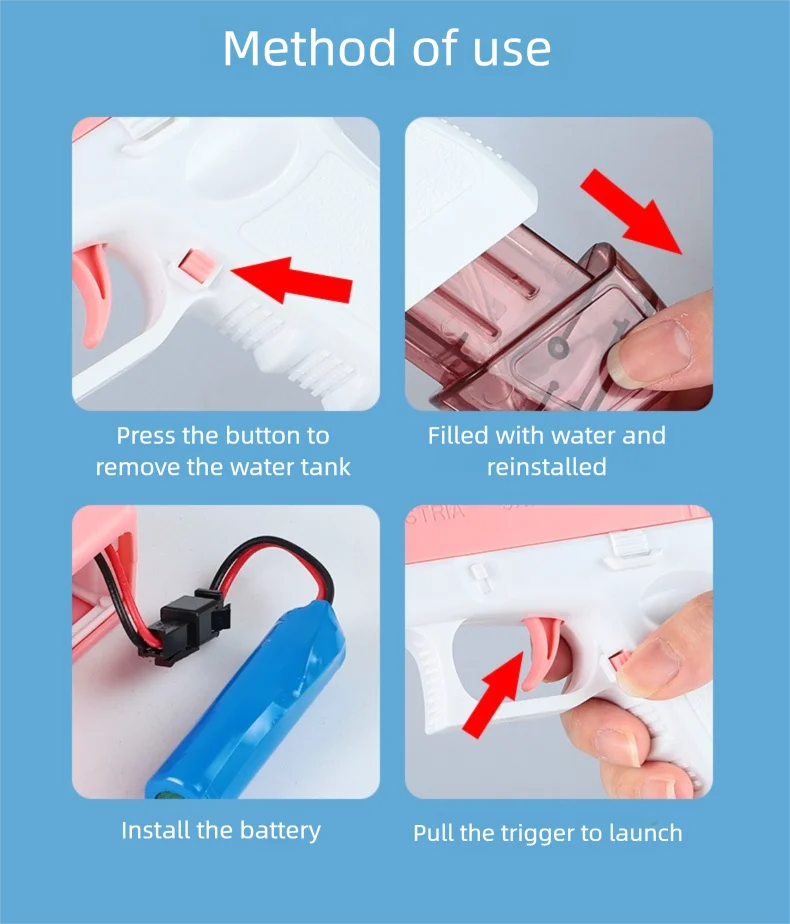 Method of use

Press the button to remove the water tank

Filled with water and reinstalled

Install the battery

Pull the trigger to launch