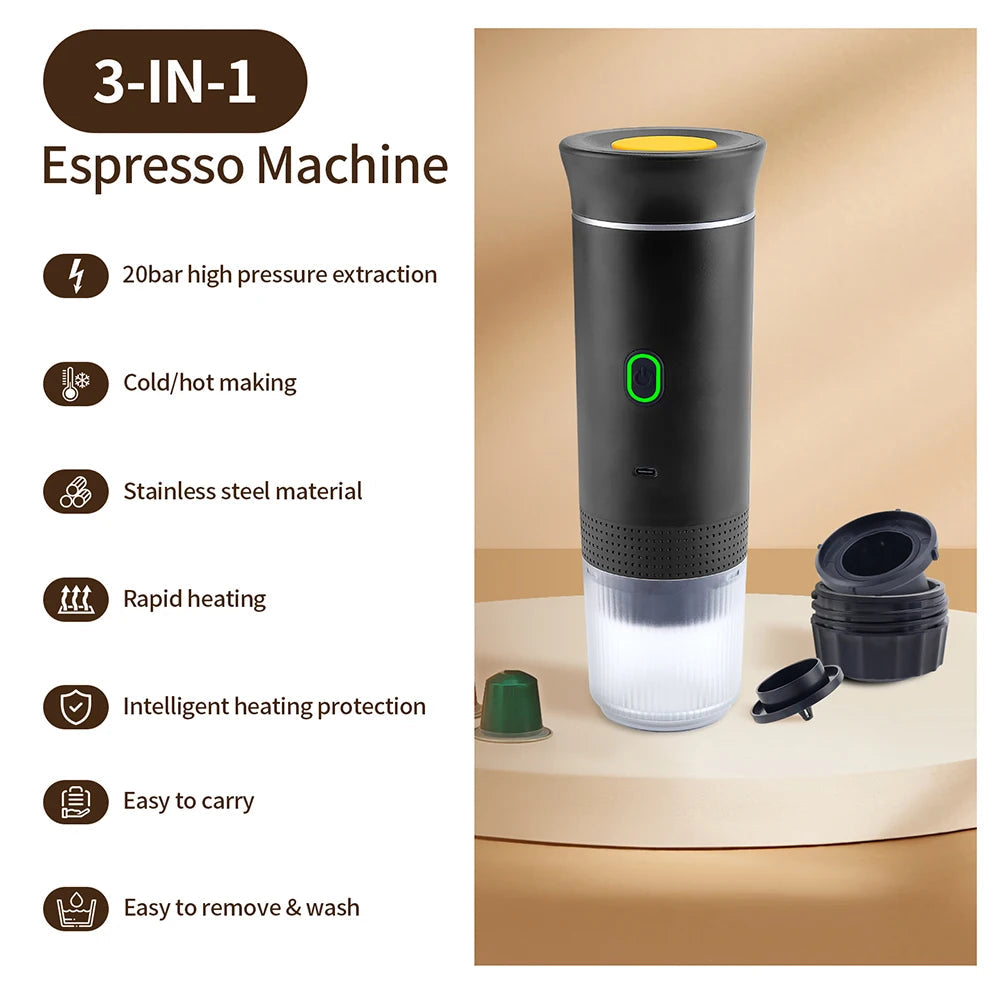 3-IN-1
Espresso Machine

20bar high pressure extraction

Cold/hot making

Stainless steel material

Rapid heating

Intelligent heating protection

Easy to carry

Easy to remove & wash