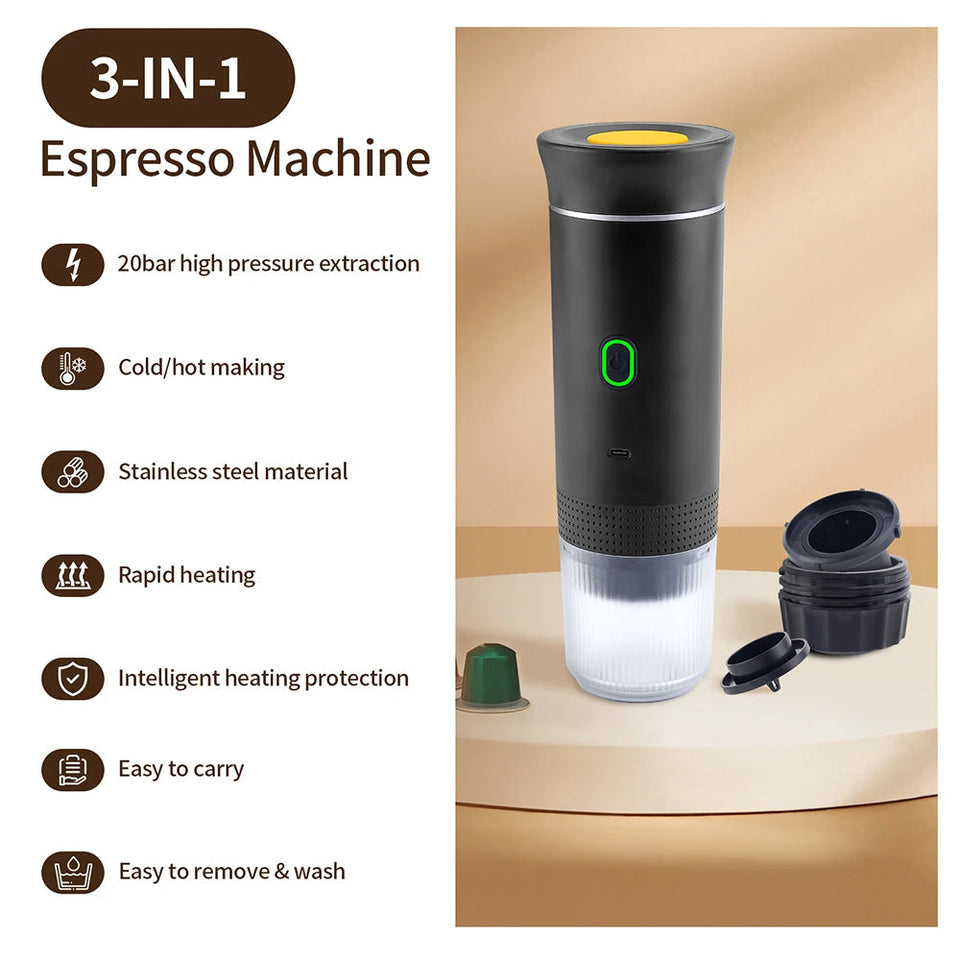 3-IN-1

Espresso Machine

20bar high pressure extraction

Cold/hot making

Stainless steel material

Rapid heating

Intelligent heating protection

Easy to carry

Easy to remove & wash