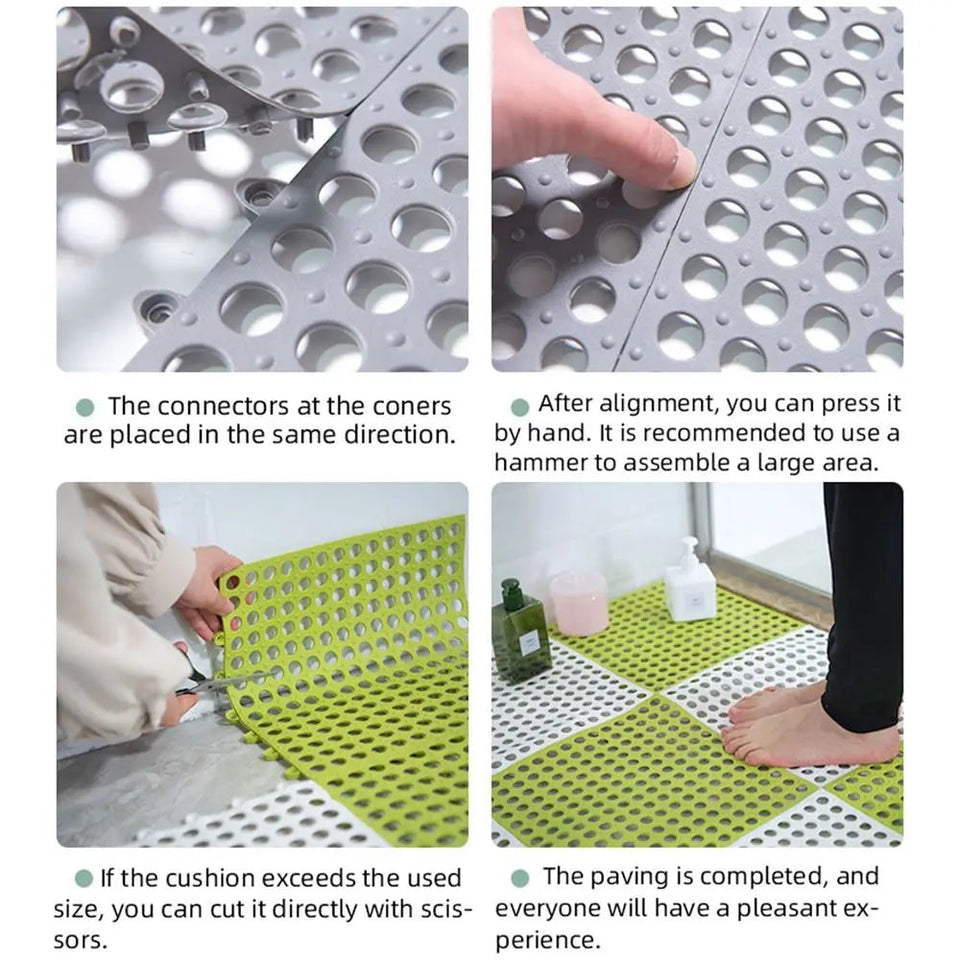 The connectors at the coners are placed in the same direction.

After alignment, you can press it by hand. It is recommended to use a hammer to assemble a large area.

If the cushion exceeds the used size, you can cut it directly with scissors.

The paving is completed, and everyone will have a pleasant experience.