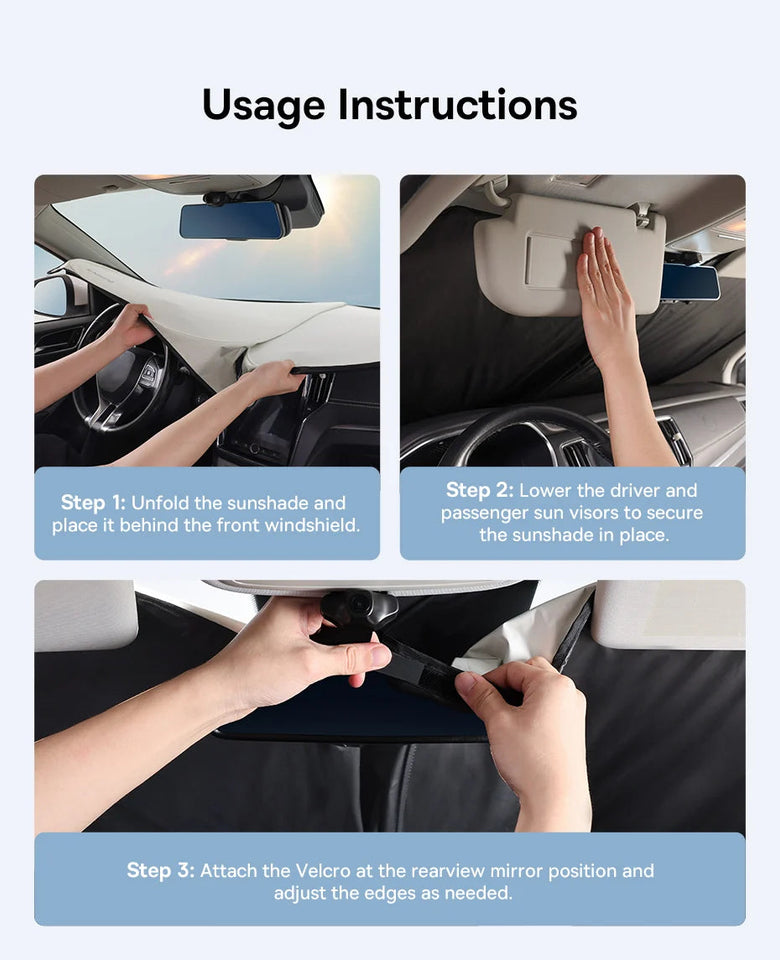 Usage Instructions

Step 1: Unfold the sunshade and place it behind the front windshield.

Step 2: Lower the driver and passenger sun visors to secure the sunshade in place.

Step 3: Attach the Velcro at the rearview mirror position and adjust the edges as needed.