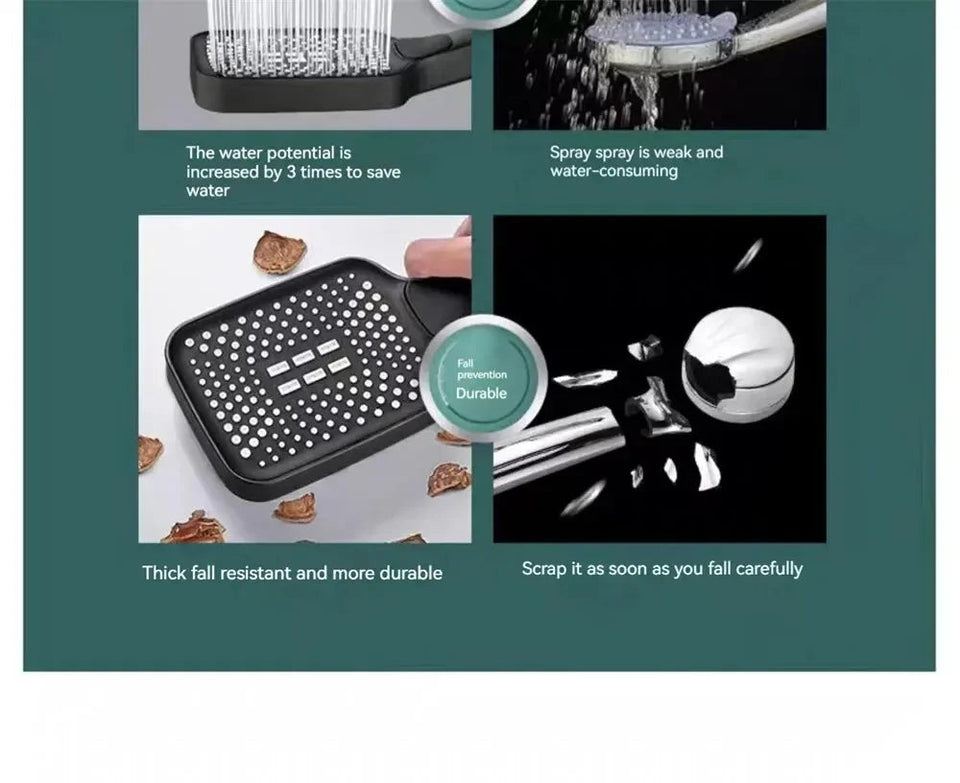 The water potential is increased by 3 times to save water

Spray spray is weak and water-consuming

Fall prevention
Durable

Thick fall resistant and more durable

Scrap it as soon as you fall carefully