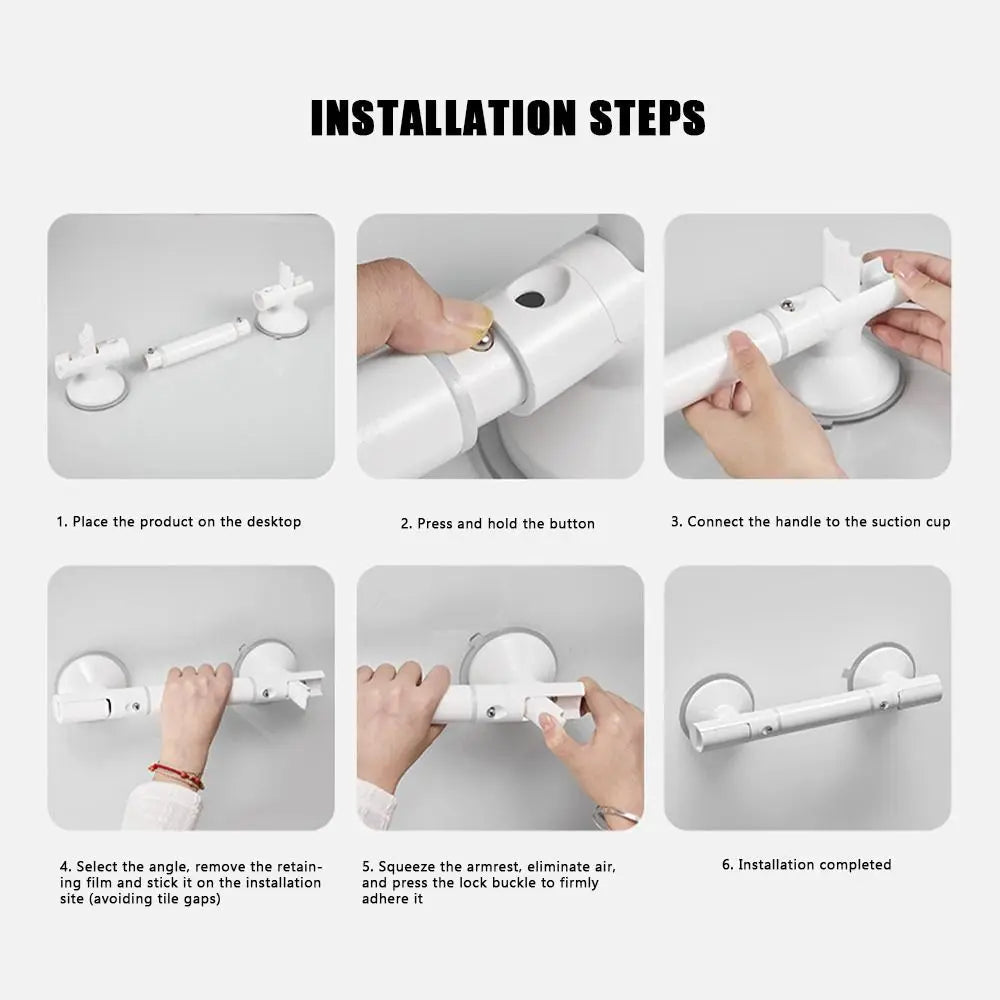 INSTALLATION STEPS

1. Place the product on the desktop

2. Press and hold the button

3. Connect the handle to the suction cup

4. Select the angle, remove the retaining film and stick it on the installation site (avoiding tile gaps)

5. Squeeze the armrest, eliminate air, and press the lock buckle to firmly adhere it

6. Installation completed