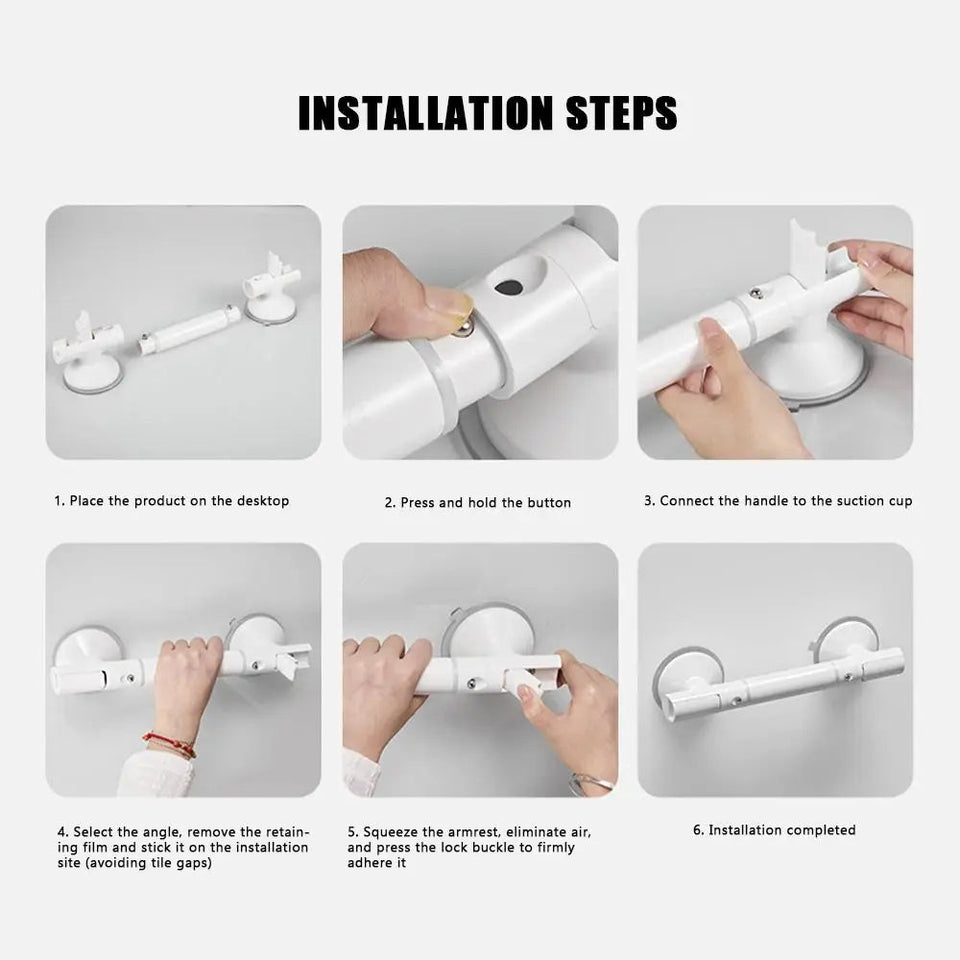 INSTALLATION STEPS

1. Place the product on the desktop

2. Press and hold the button

3. Connect the handle to the suction cup

4. Select the angle, remove the retaining film and stick it on the installation site (avoiding tile gaps)

5. Squeeze the armrest, eliminate air, and press the lock buckle to firmly adhere it

6. Installation completed