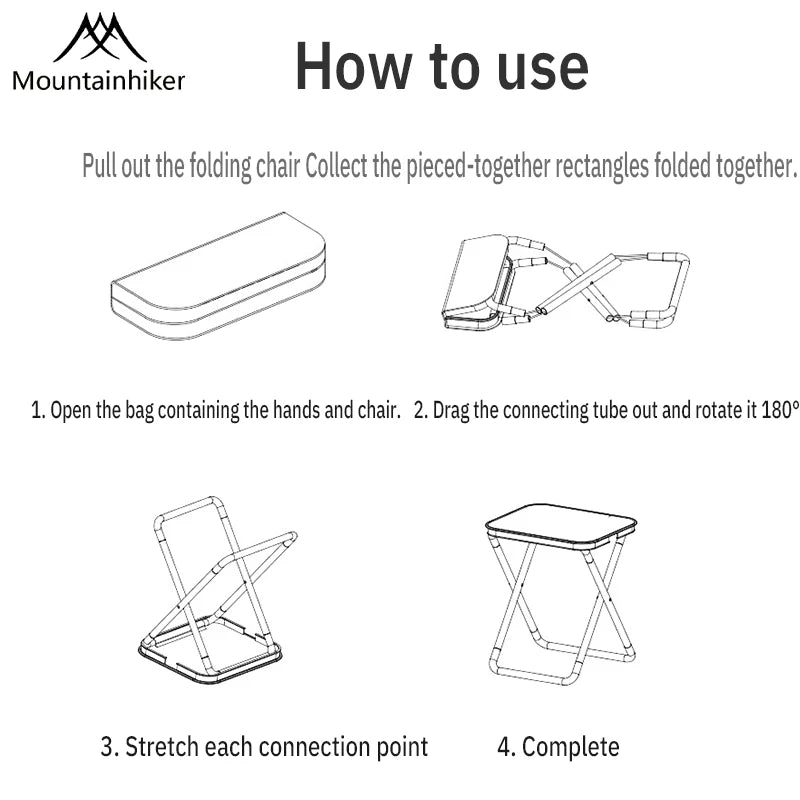 Mountainhiker

How to use

Pull out the folding chair Collect the pieced-together rectangles folded together.

1. Open the bag containing the hands and chair.

2. Drag the connecting tube out and rotate it 180°

3. Stretch each connection point

4. Complete