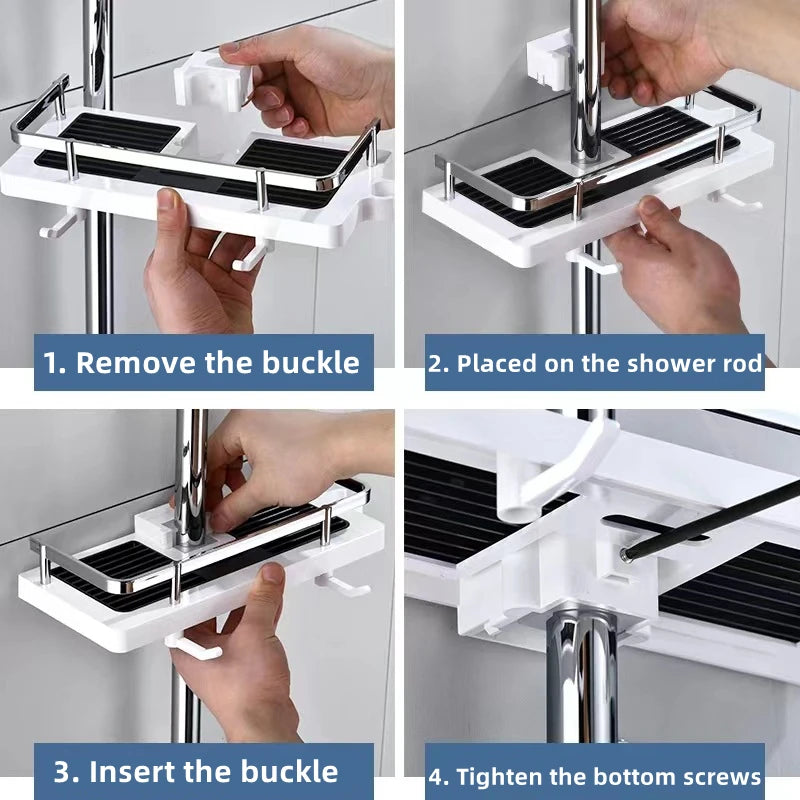 1. Remove the buckle

2. Placed on the shower rod

3. Insert the buckle

4. Tighten the bottom screws