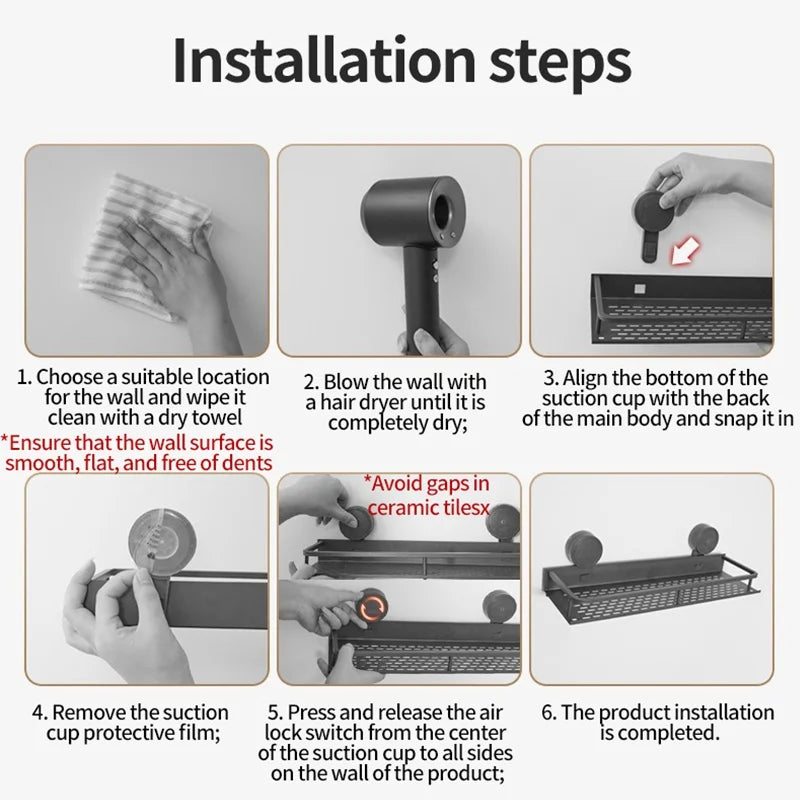 Installation steps

1. Choose a suitable location for the wall and wipe it clean with a dry towel
*Ensure that the wall surface is smooth, flat, and free of dents

2. Blow the wall with a hair dryer until it is completely dry;

3. Align the bottom of the suction cup with the back of the main body and snap it in

*Avoid gaps in ceramic tilesx

4. Remove the suction cup protective film;

5. Press and release the air lock switch from the center of the suction cup to all sides on the wall of the product;

6. The product installation is completed.