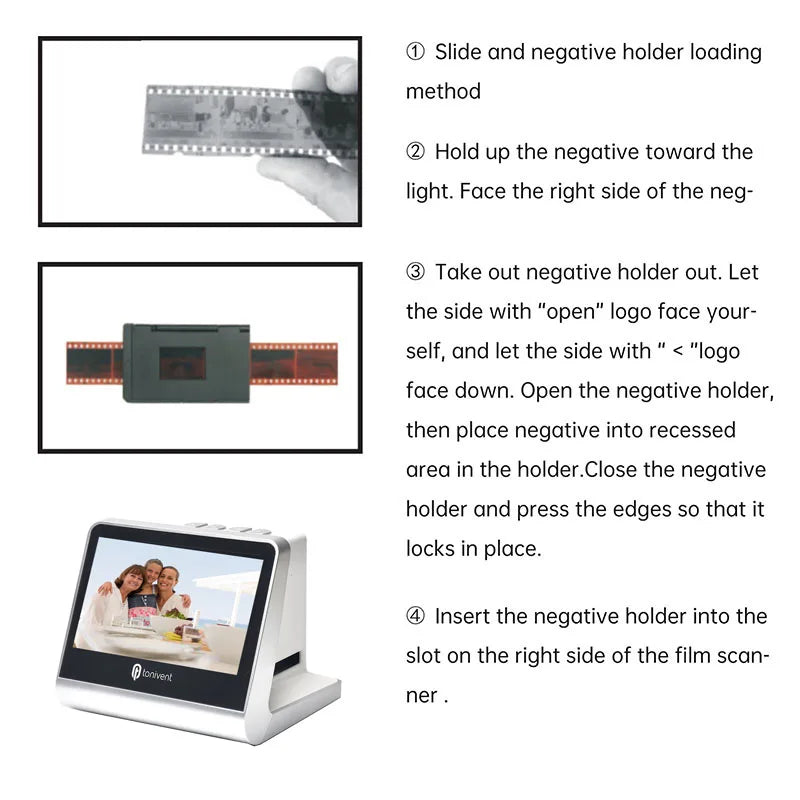 ① Slide and negative holder loading method

② Hold up the negative toward the light. Face the right side of the neg-

③ Take out negative holder out. Let the side with "open" logo face yourself, and let the side with " < "logo face down. Open the negative holder, then place negative into recessed area in the holder.Close the negative holder and press the edges so that it locks in place.

④ Insert the negative holder into the slot on the right side of the film scanner .

tonivent