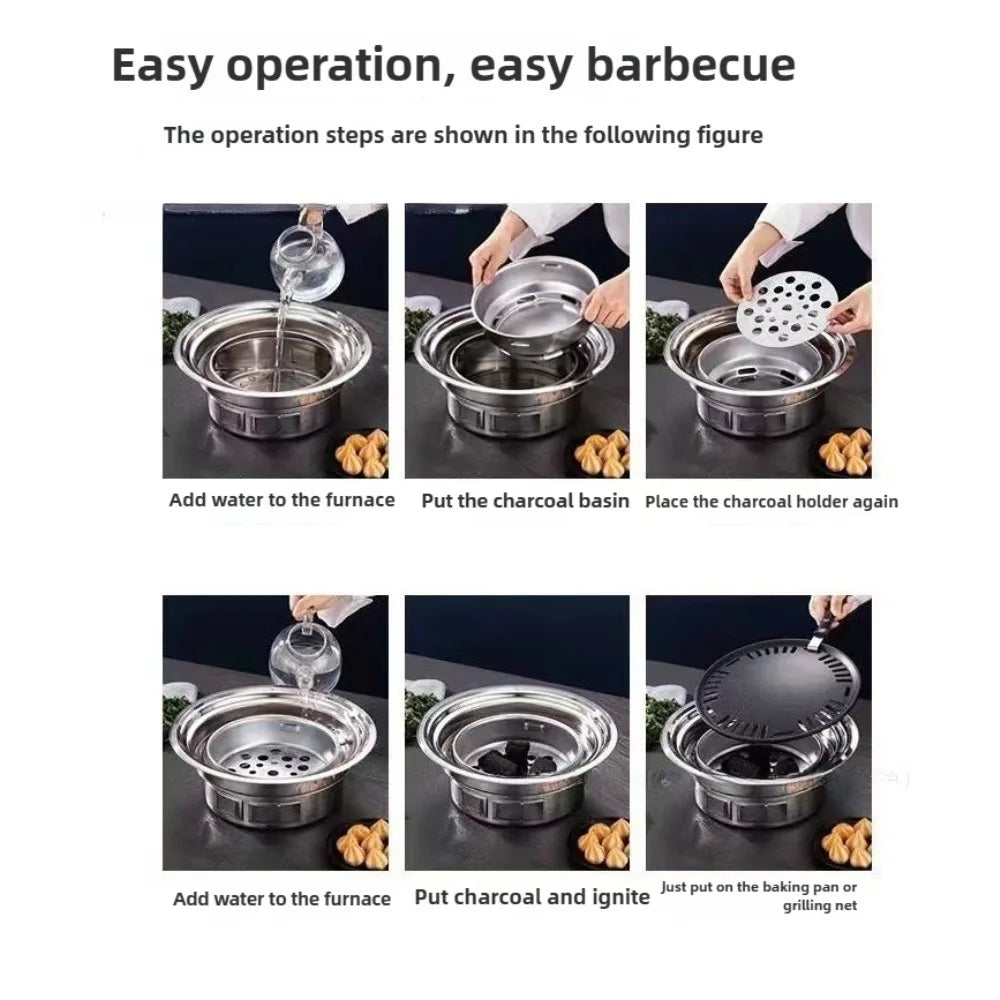 Easy operation, easy barbecue

The operation steps are shown in the following figure

Add water to the furnace

Put the charcoal basin

Place the charcoal holder again

Add water to the furnace

Put charcoal and ignite

Just put on the baking pan or grilling net