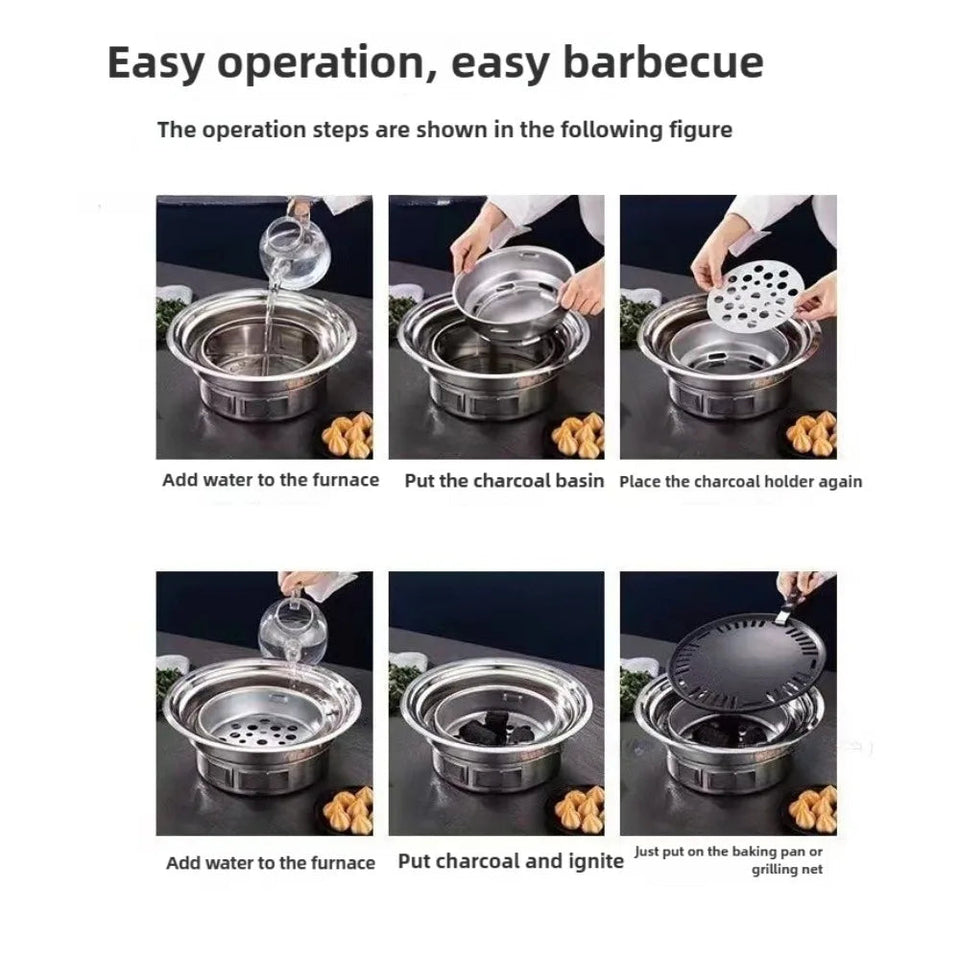 Easy operation, easy barbecue

The operation steps are shown in the following figure

Add water to the furnace

Put the charcoal basin

Place the charcoal holder again

Add water to the furnace

Put charcoal and ignite

Just put on the baking pan or grilling net