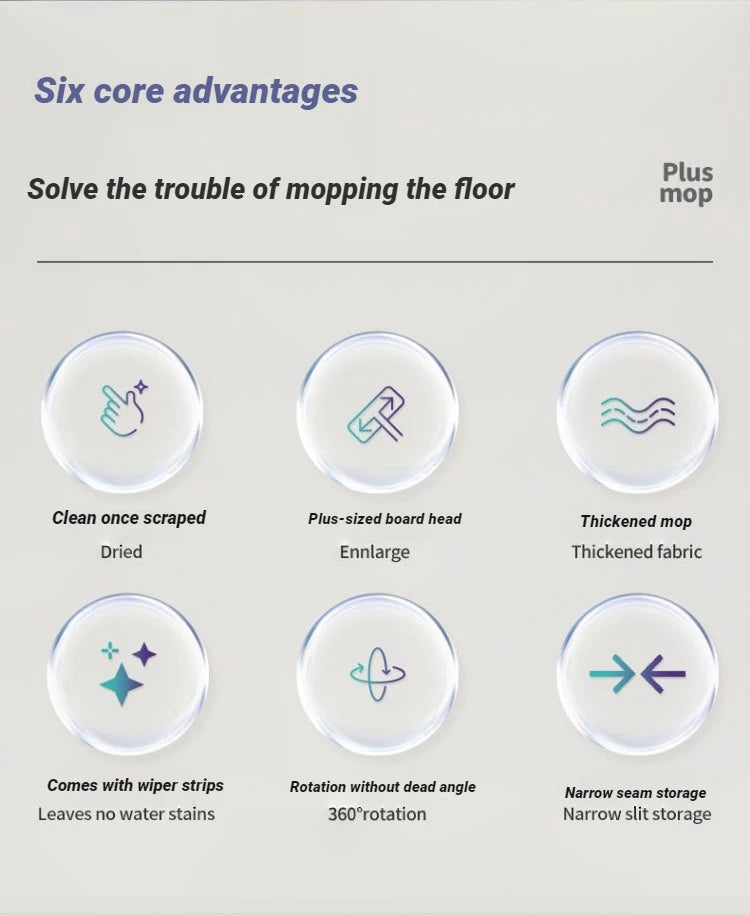 Six core advantages

Solve the trouble of mopping the floor

Plus mop

Clean once scraped
Dried

Plus-sized board head
Ennlarge

Thickened mop
Thickened fabric

Comes with wiper strips
Leaves no water stains

Rotation without dead angle
360°rotation

Narrow seam storage
Narrow slit storage