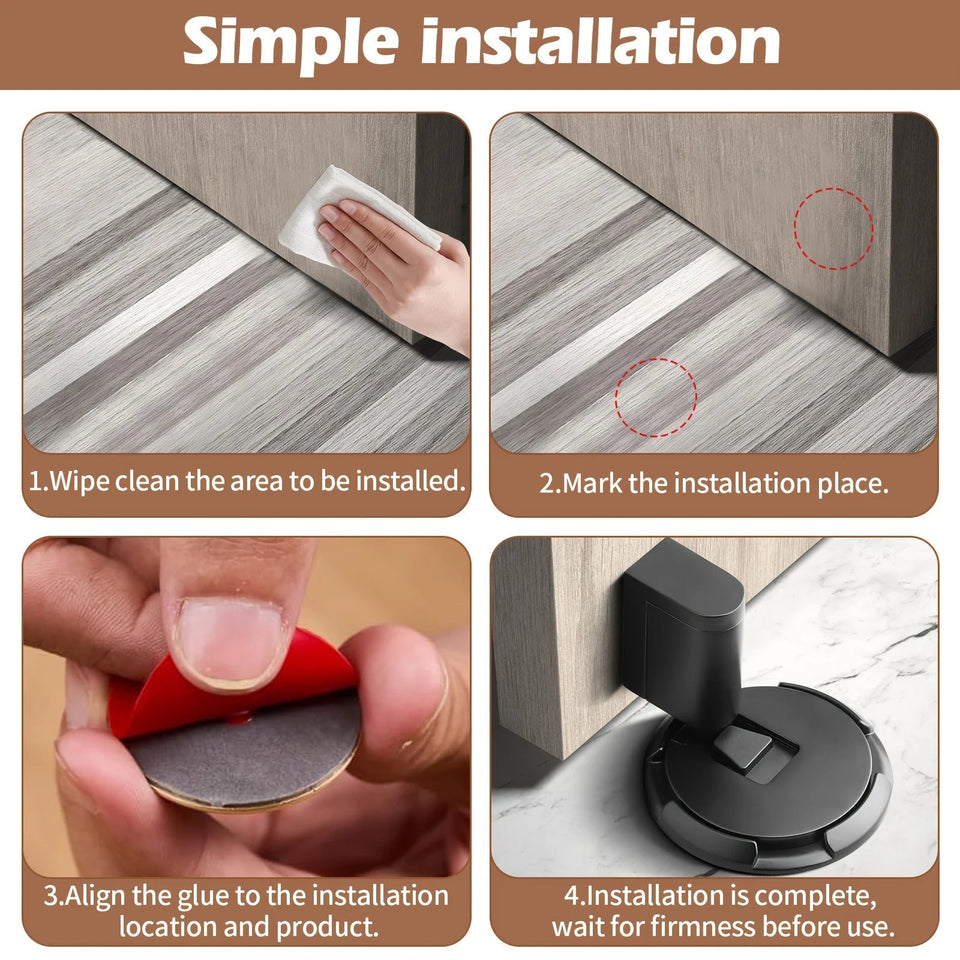 Simple installation

1.Wipe clean the area to be installed.

2.Mark the installation place.

3.Align the glue to the installation location and product.

4.Installation is complete, wait for firmness before use.