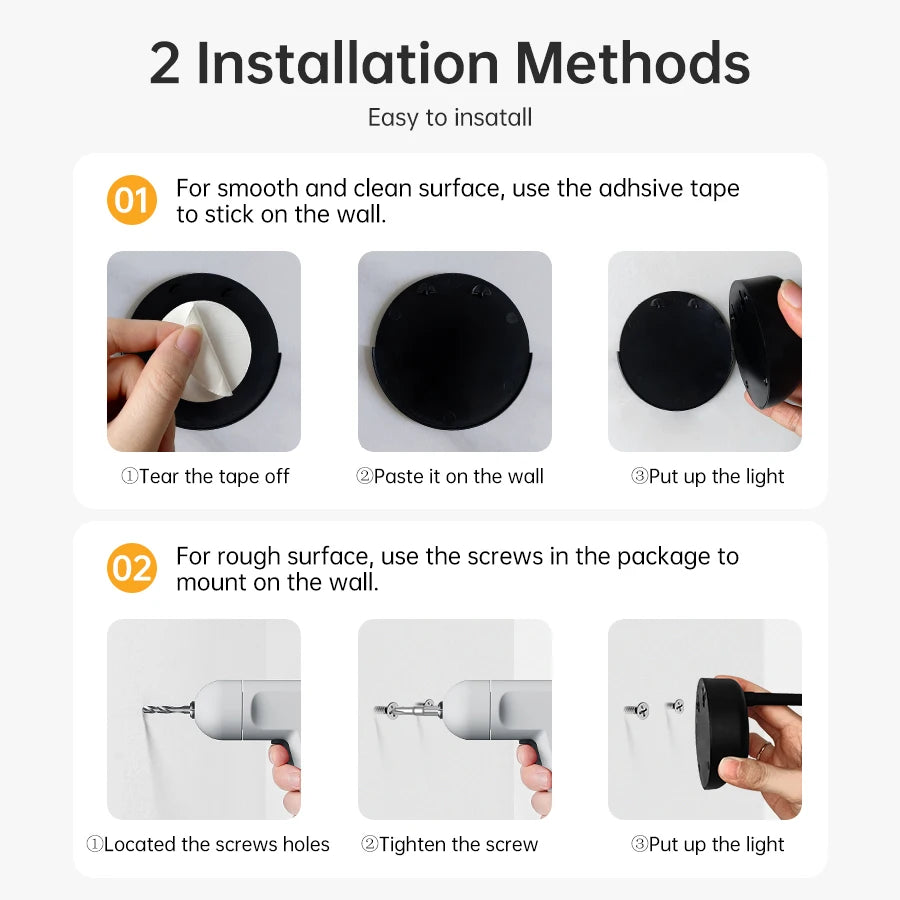 2 Installation Methods

Easy to insatall

01 For smooth and clean surface, use the adhsive tape to stick on the wall.

①Tear the tape off

②Paste it on the wall

③Put up the light

02 For rough surface, use the screws in the package to mount on the wall.

①Located the screws holes

②Tighten the screw

③Put up the light