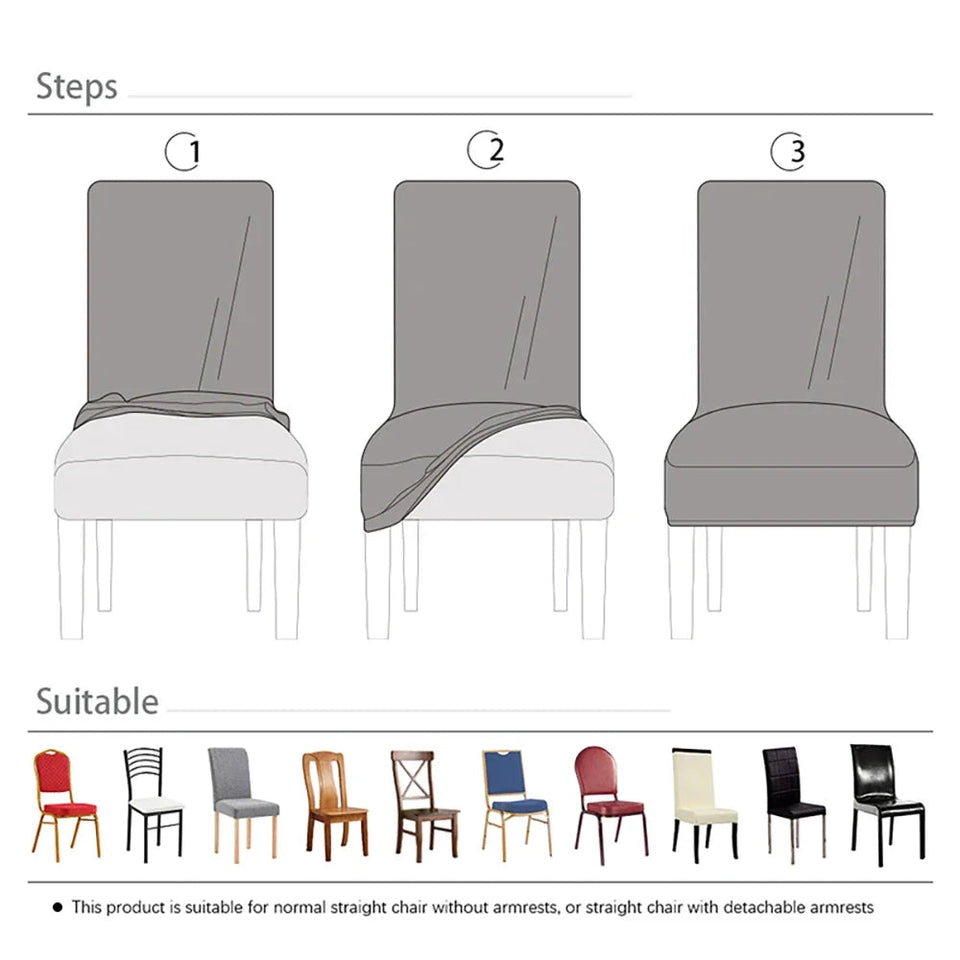 Steps

1

2

3

Suitable

● This product is suitable for normal straight chair without armrests, or straight chair with detachable armrests