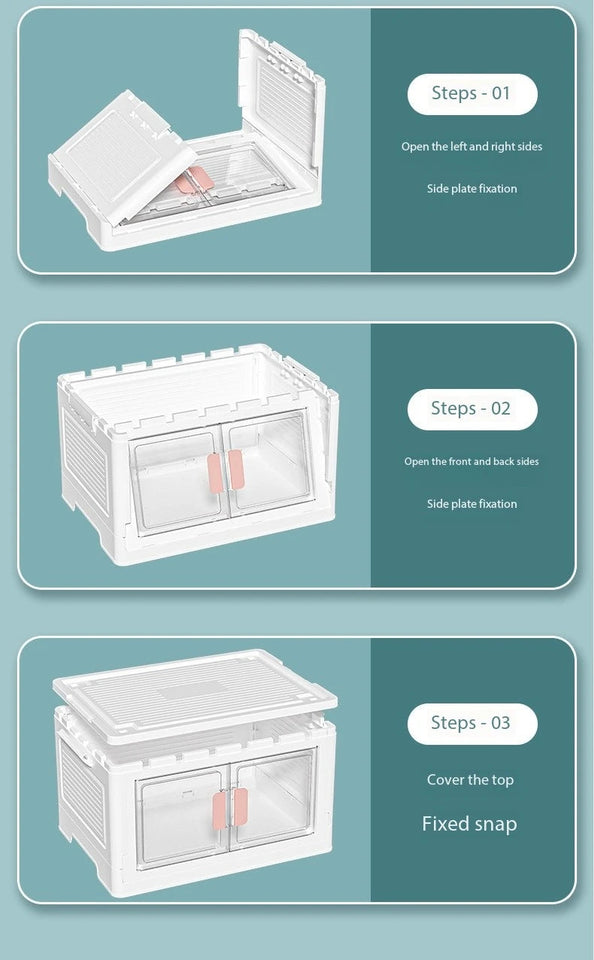 Steps - 01

Open the left and right sides

Side plate fixation

Steps - 02

Open the front and back sides

Side plate fixation

Steps - 03

Cover the top

Fixed snap