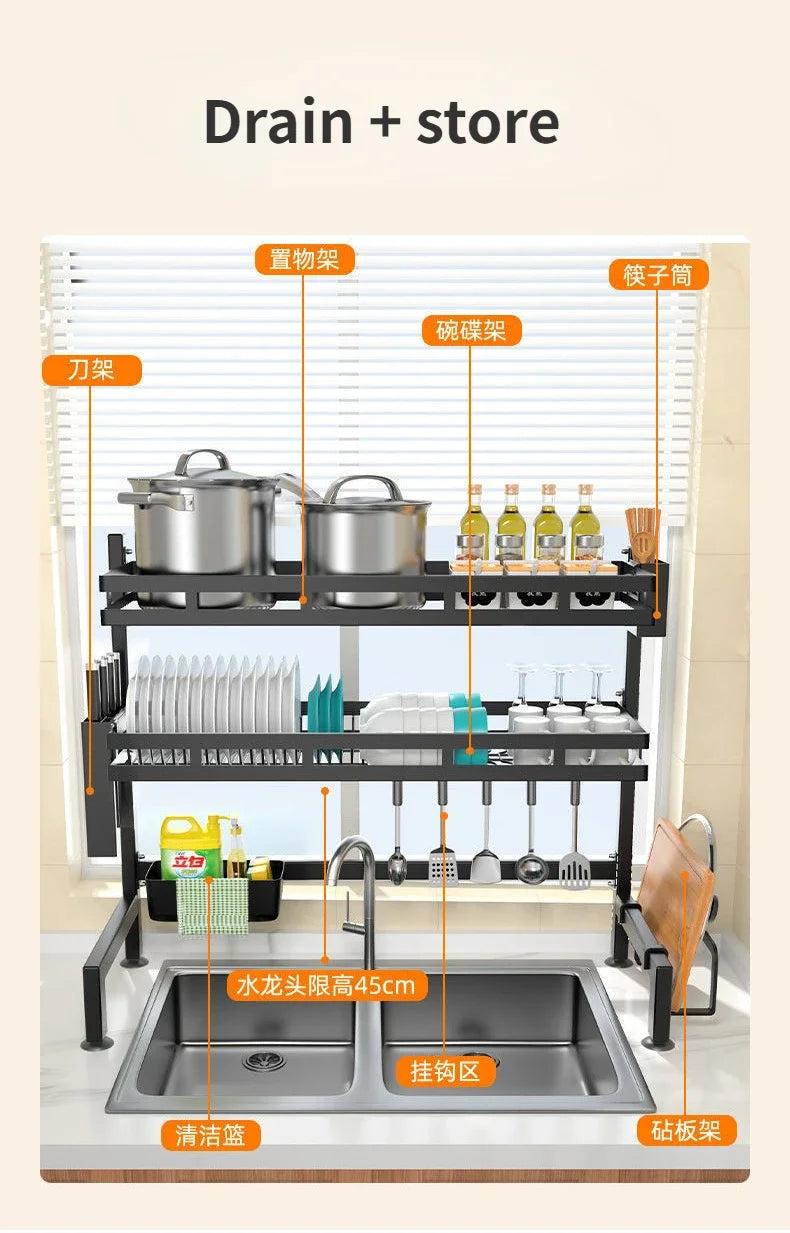 Drain + store

置物架

筷子筒

碗碟架

刀架

立白

水龙头限高45cm

挂钩区

清洁篮

砧板架