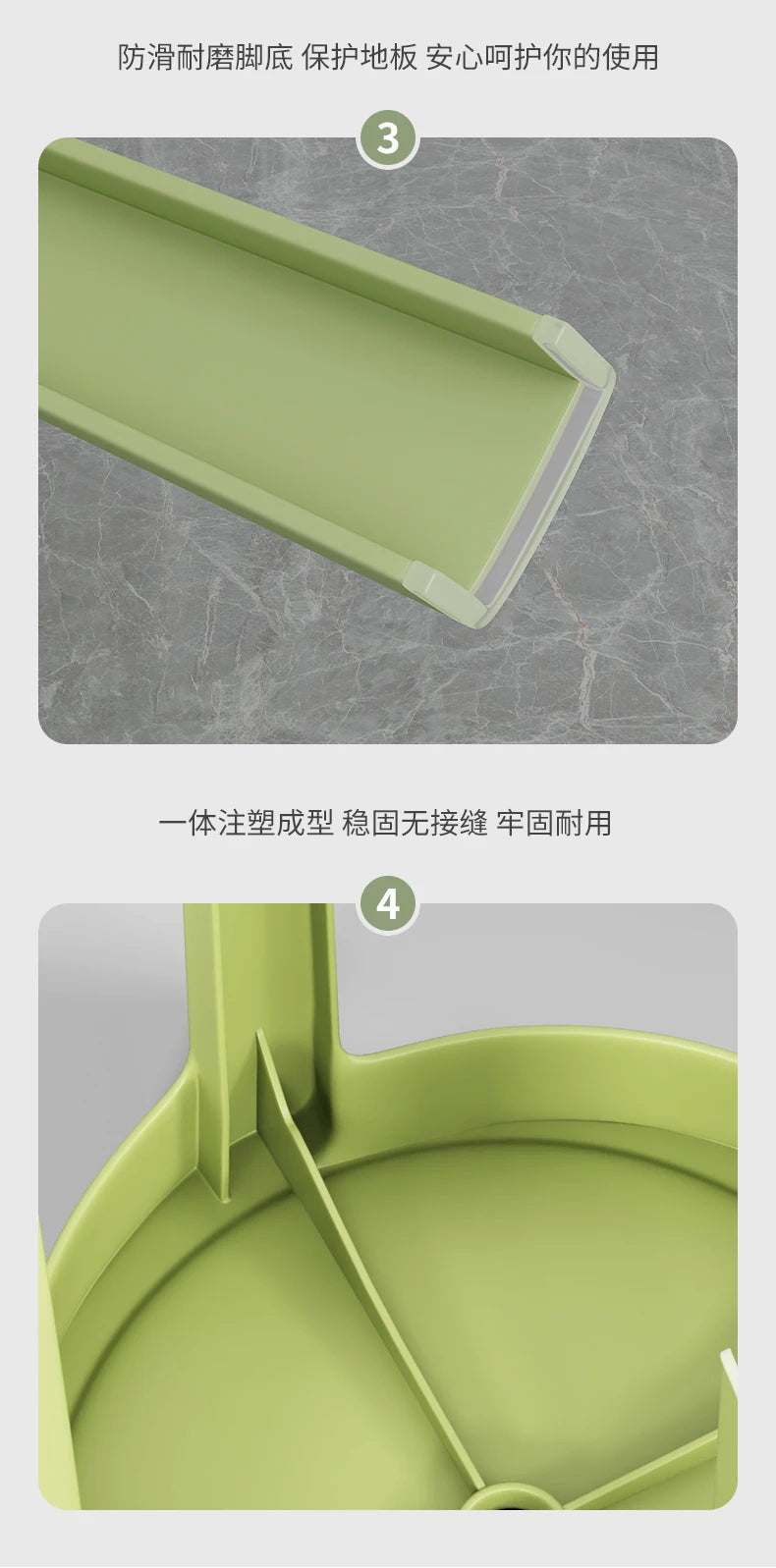 防滑耐磨脚底 保护地板 安心呵护你的使用

3

一体注塑成型 稳固无接缝 牢固耐用

4