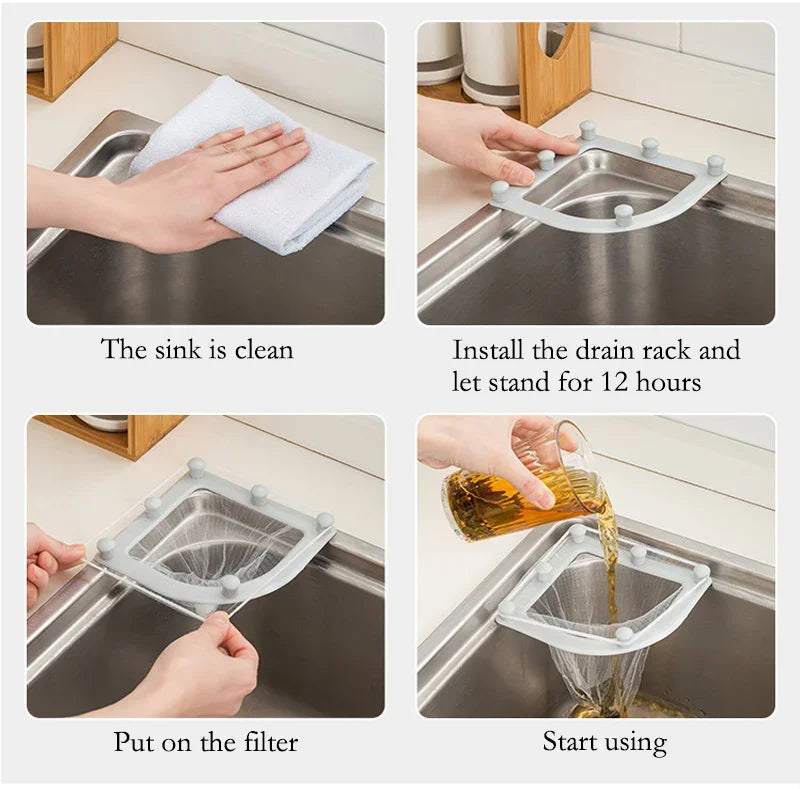 The sink is clean

Install the drain rack and let stand for 12 hours

Put on the filter

Start using