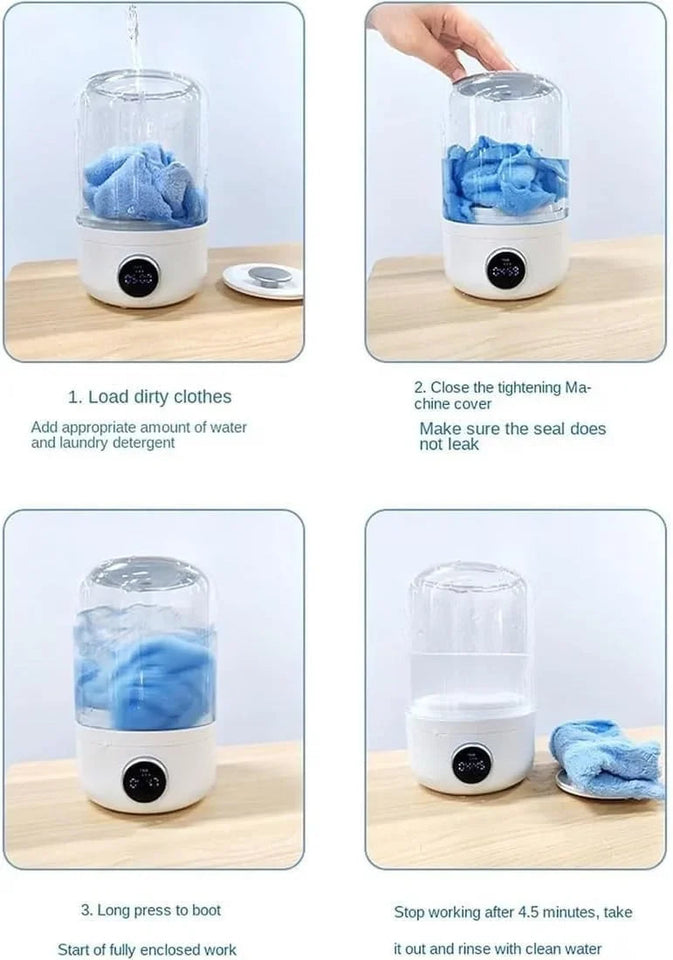 1. Load dirty clothes

Add appropriate amount of water and laundry detergent

2. Close the tightening Machine cover

Make sure the seal does not leak

3. Long press to boot

Start of fully enclosed work

Stop working after 4.5 minutes, take it out and rinse with clean water