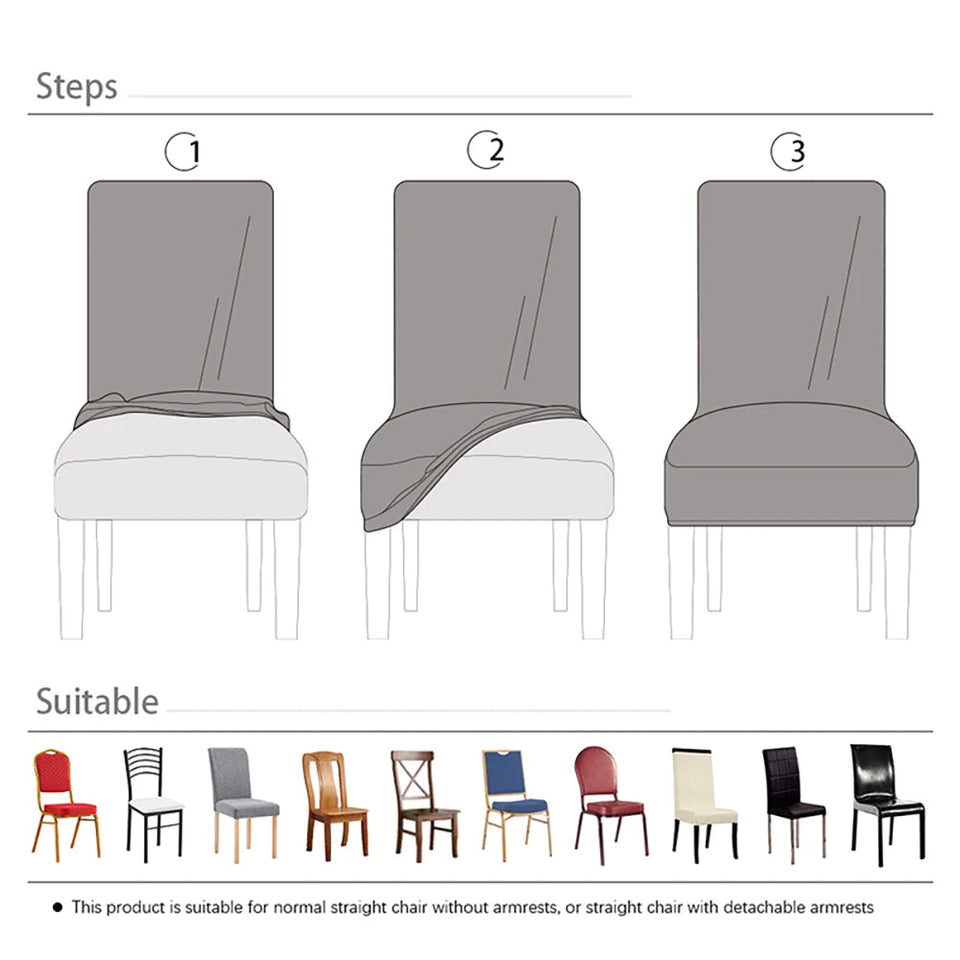 Steps

1

2

3

Suitable

● This product is suitable for normal straight chair without armrests, or straight chair with detachable armrests