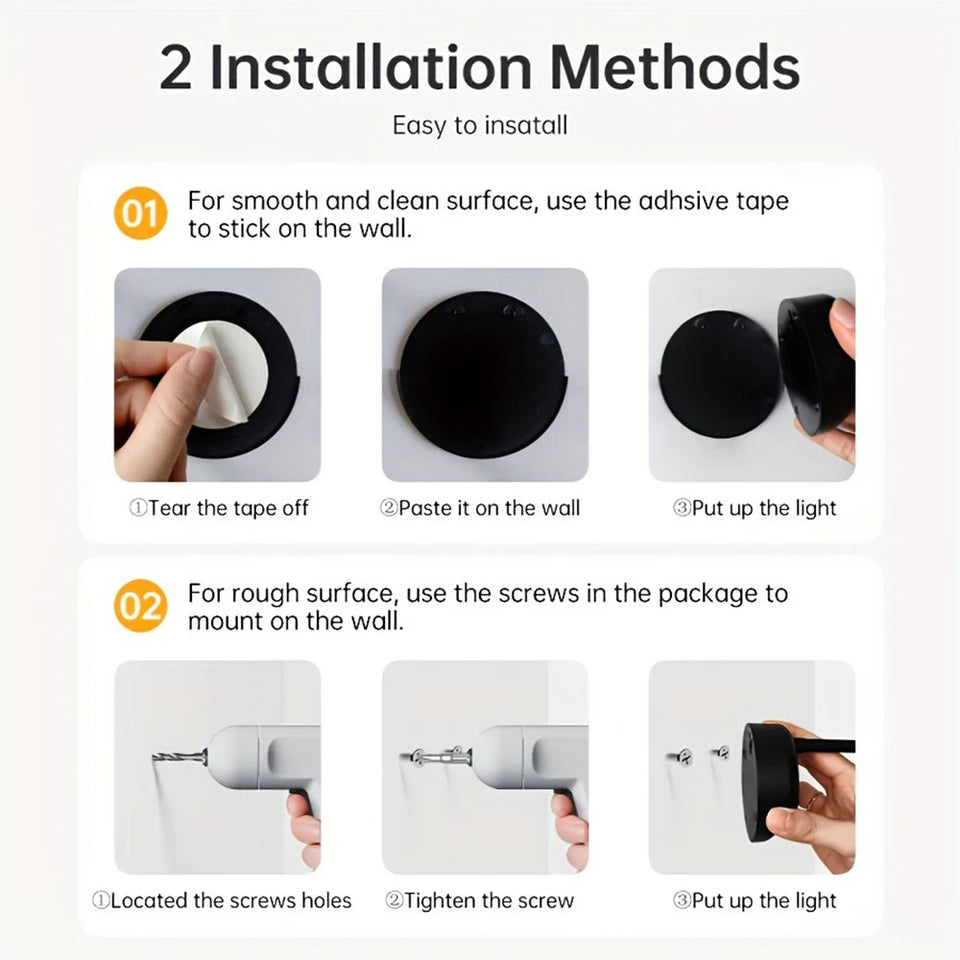 2 Installation Methods

Easy to insatall

01 For smooth and clean surface, use the adhsive tape to stick on the wall.

①Tear the tape off

②Paste it on the wall

③Put up the light

02 For rough surface, use the screws in the package to mount on the wall.

①Located the screws holes

②Tighten the screw

③Put up the light