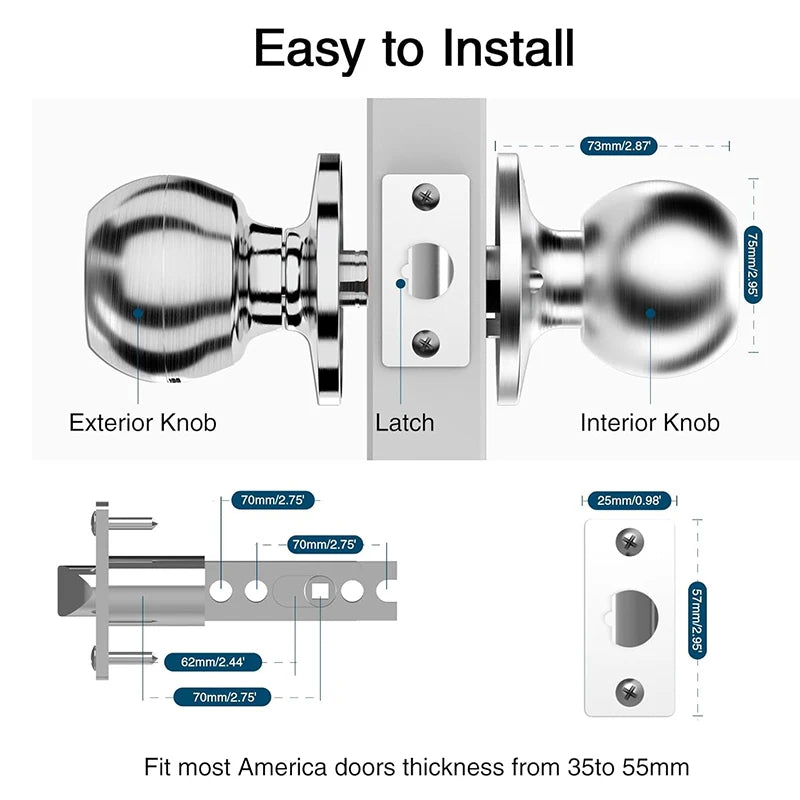 Easy to Install

73mm/2.87'

75mm/2.95'

Exterior Knob

Latch

Interior Knob

70mm/2.75'

70mm/2.75'

62mm/2.44'

70mm/2.75'

25mm/0.98'

57mm/2.95'

Fit most America doors thickness from 35to 55mm