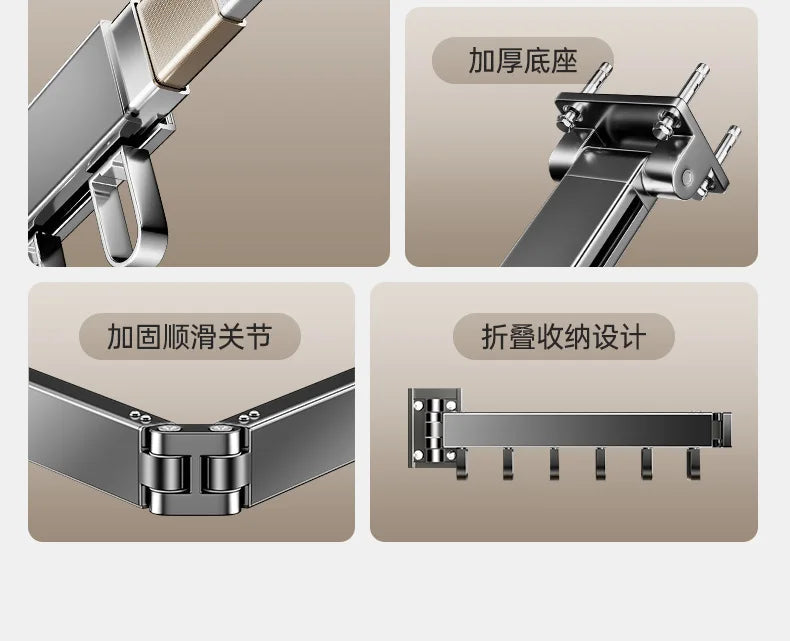 加厚底座

加固顺滑关节

折叠收纳设计