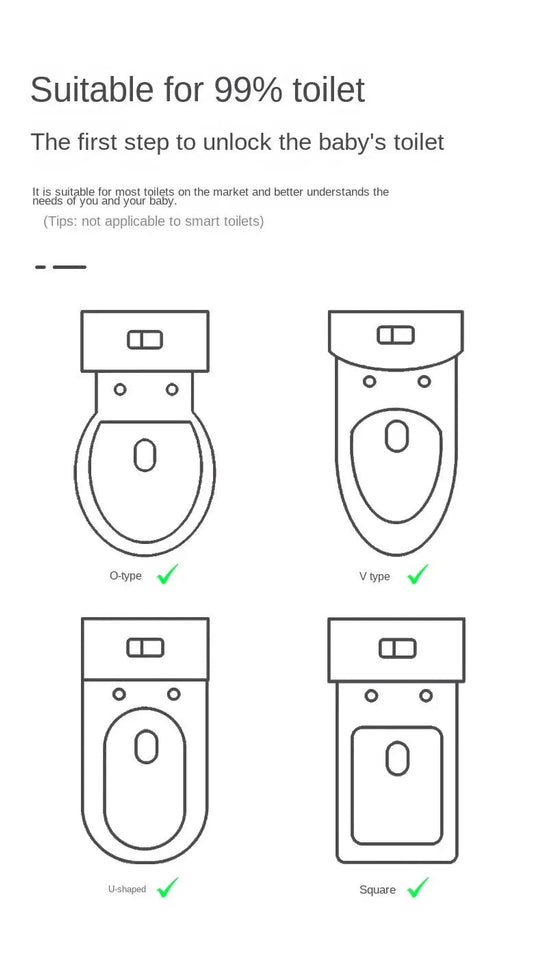 Suitable for 99% toilet

The first step to unlock the baby's toilet

It is suitable for most toilets on the market and better understands the needs of you and your baby.

(Tips: not applicable to smart toilets)

O-type

V type

U-shaped

Square