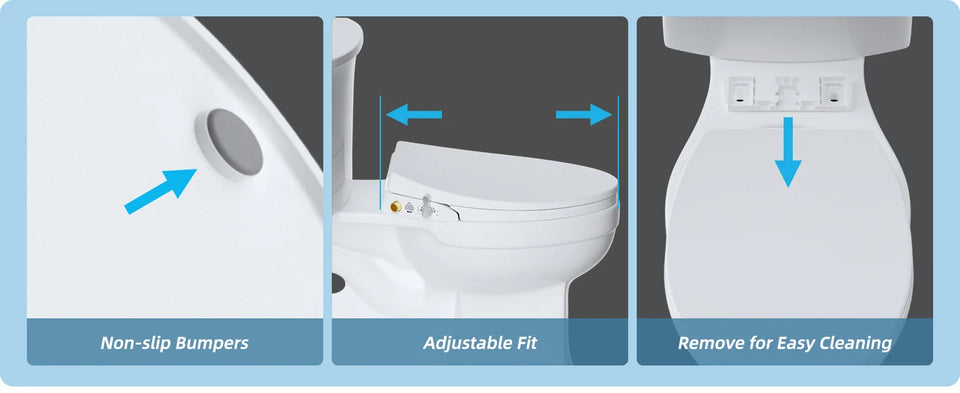 Non-slip Bumpers

Adjustable Fit

Remove for Easy Cleaning