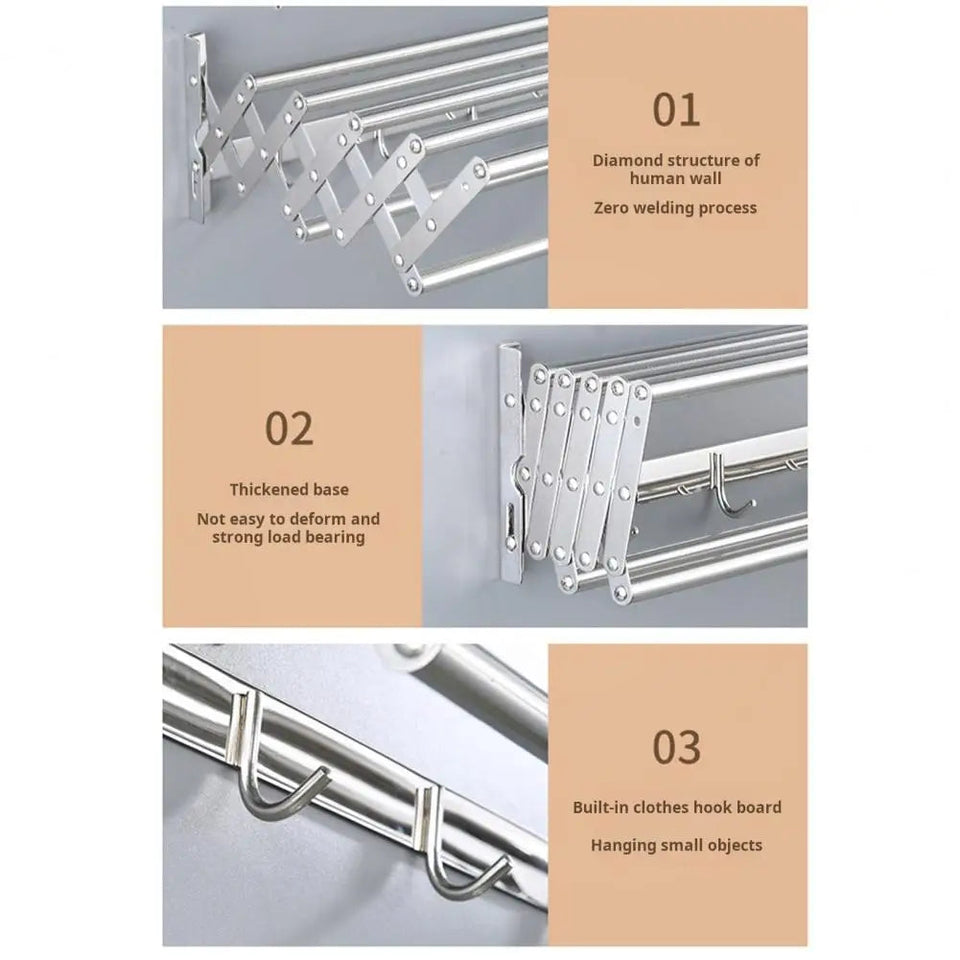 01

Diamond structure of human wall

Zero welding process

02

Thickened base

Not easy to deform and strong load bearing

03

Built-in clothes hook board

Hanging small objects