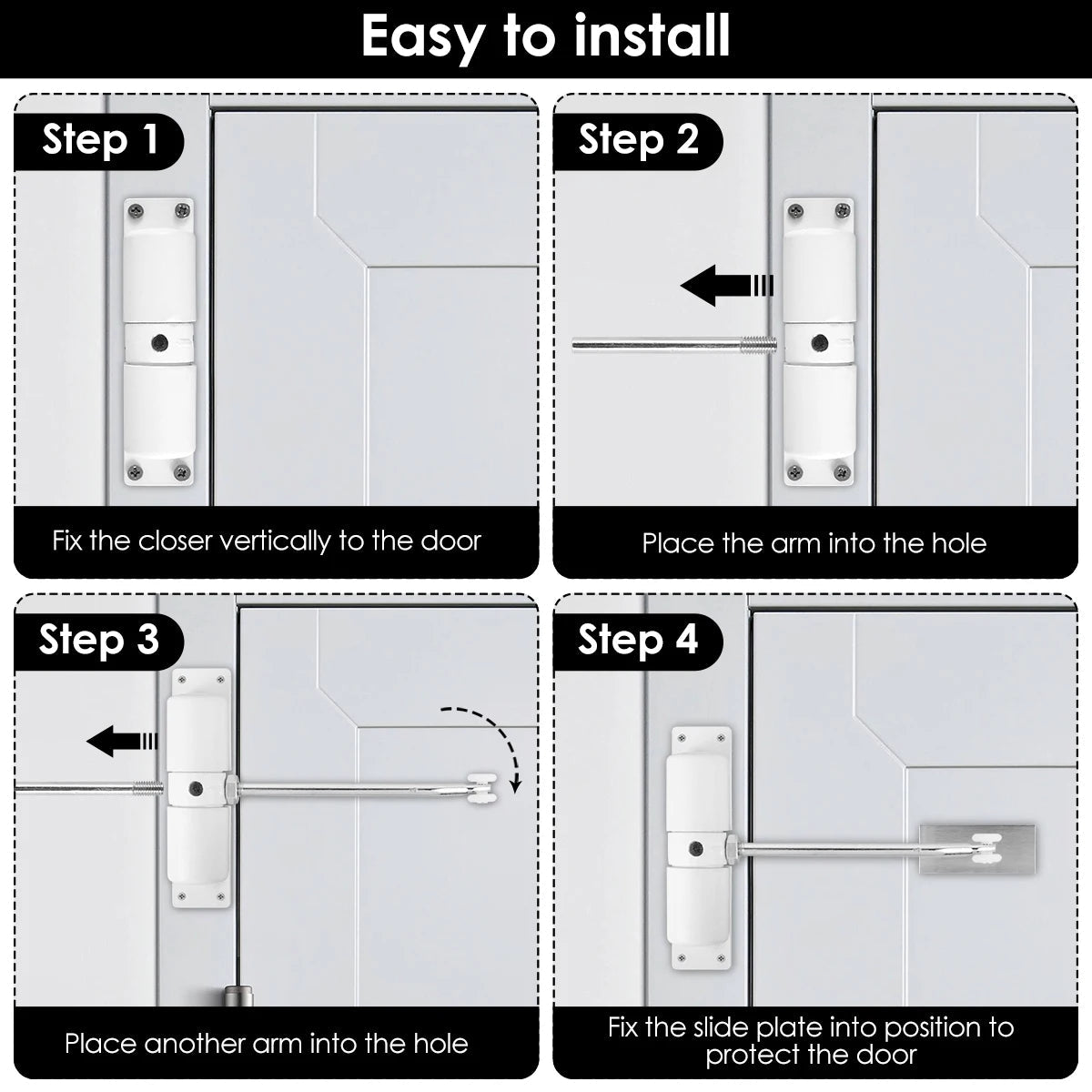 Easy to install

Step 1

Fix the closer vertically to the door

Step 2

Place the arm into the hole

Step 3

Place another arm into the hole

Step 4

Fix the slide plate into position to protect the door