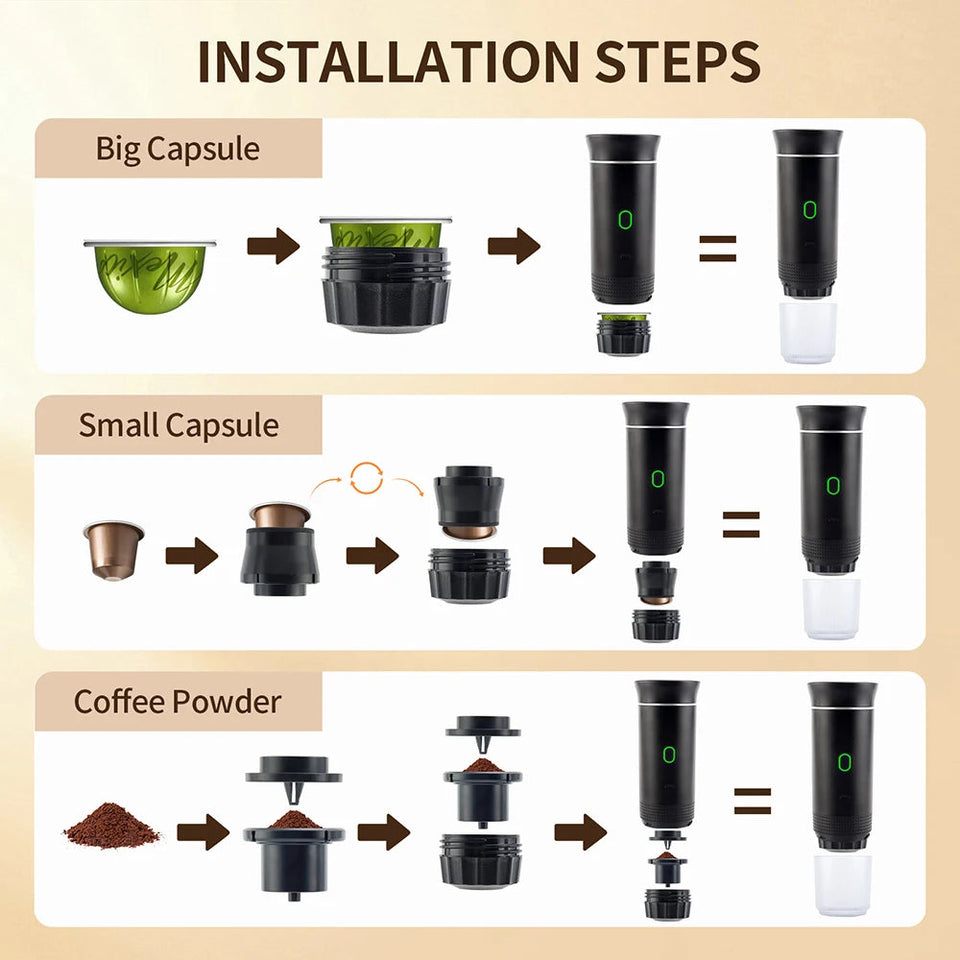 INSTALLATION STEPS

Big Capsule

Small Capsule

Coffee Powder