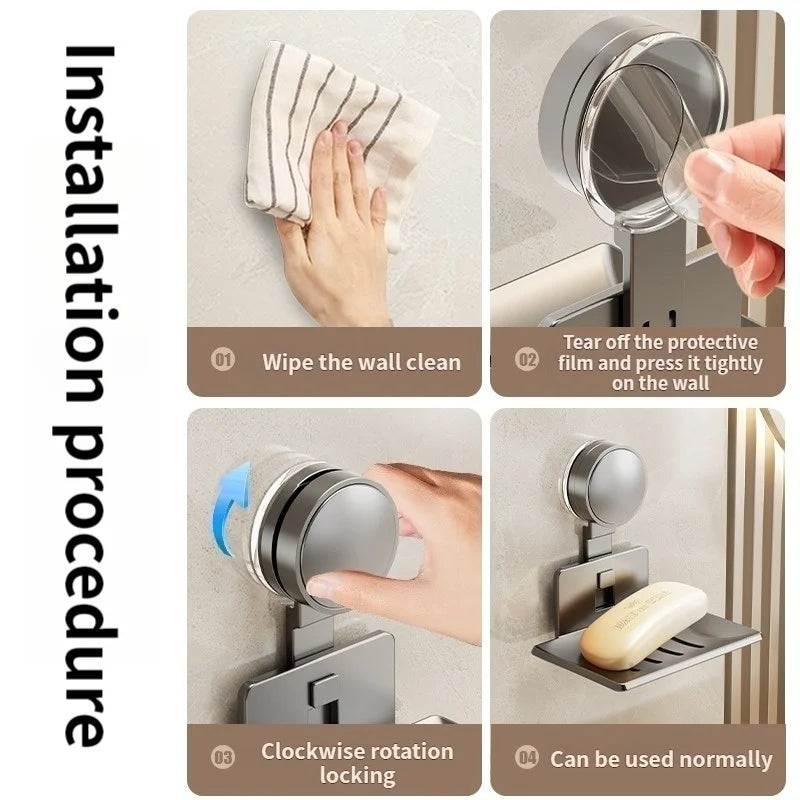 Installation procedure

01 Wipe the wall clean

02 Tear off the protective film and press it tightly on the wall

03 Clockwise rotation locking

04 Can be used normally