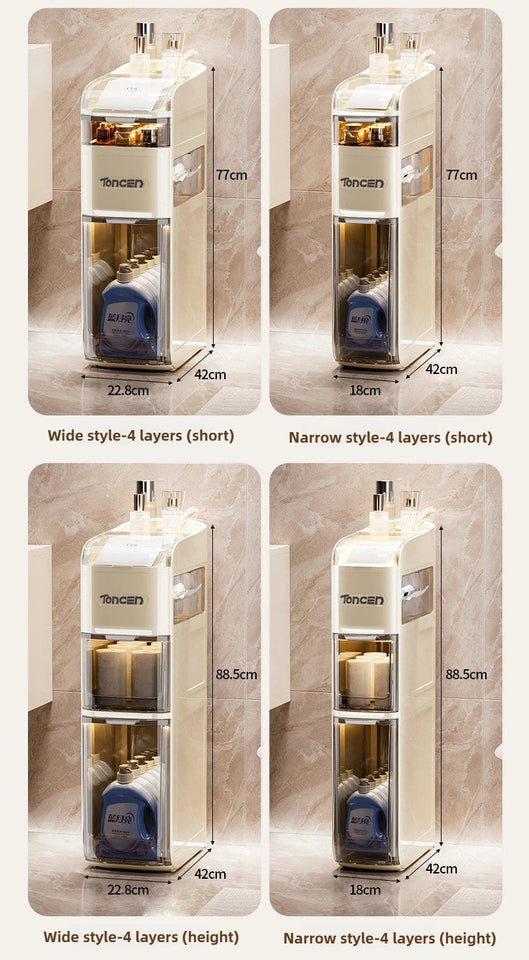 TONCEN
77cm
22.8cm
42cm
Wide style-4 layers (short)

TONCEN
77cm
18cm
42cm
Narrow style-4 layers (short)

TONCEN
88.5cm
22.8cm
42cm
Wide style-4 layers (height)

TONCEN
88.5cm
18cm
42cm
Narrow style-4 layers (height)