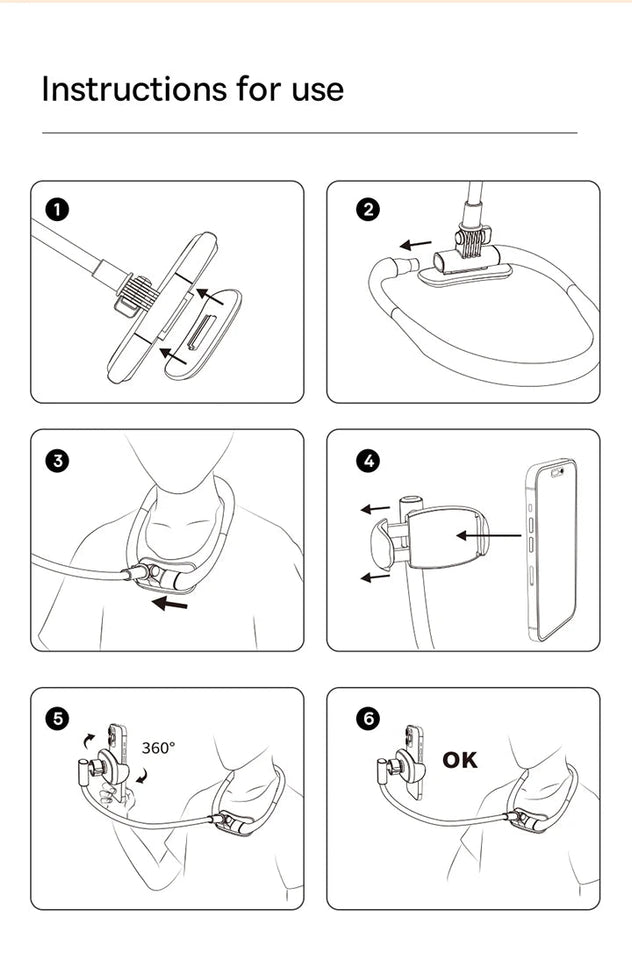 Instructions for use

1

2

3

4

5

360°

6

OK