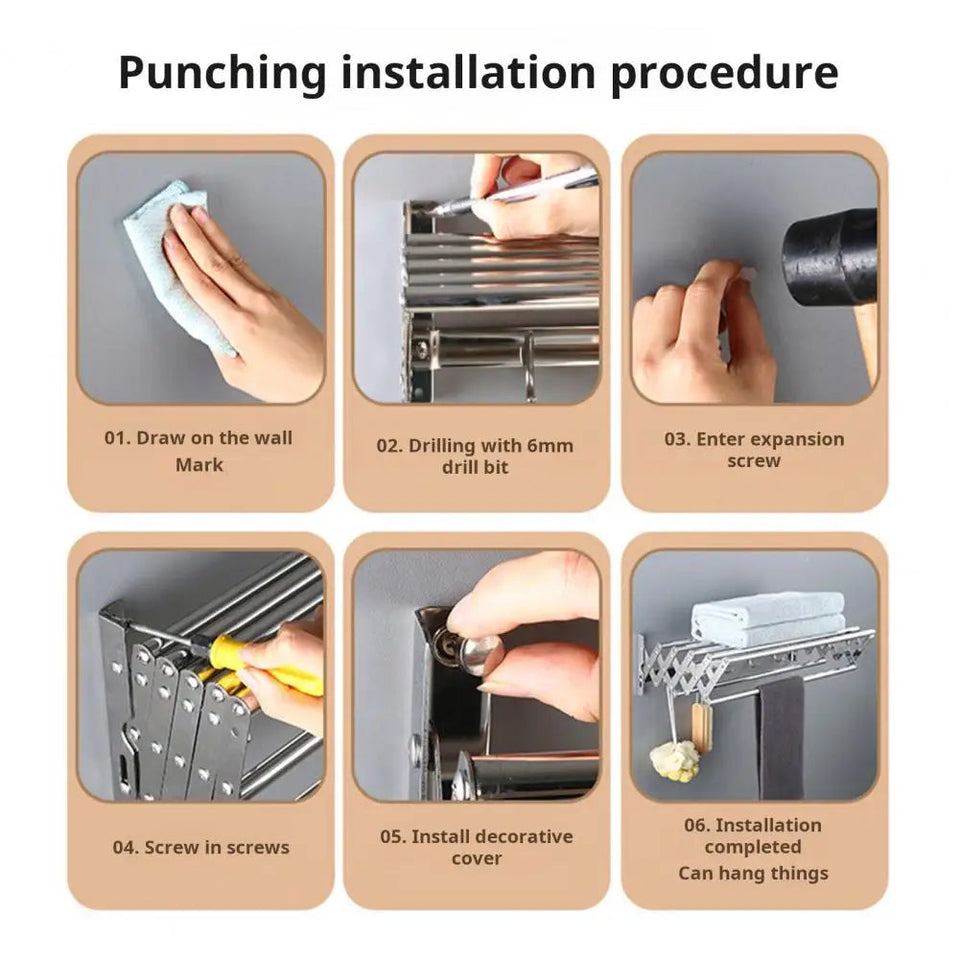 Punching installation procedure

01. Draw on the wall
Mark

02. Drilling with 6mm
drill bit

03. Enter expansion
screw

04. Screw in screws

05. Install decorative
cover

06. Installation
completed
Can hang things