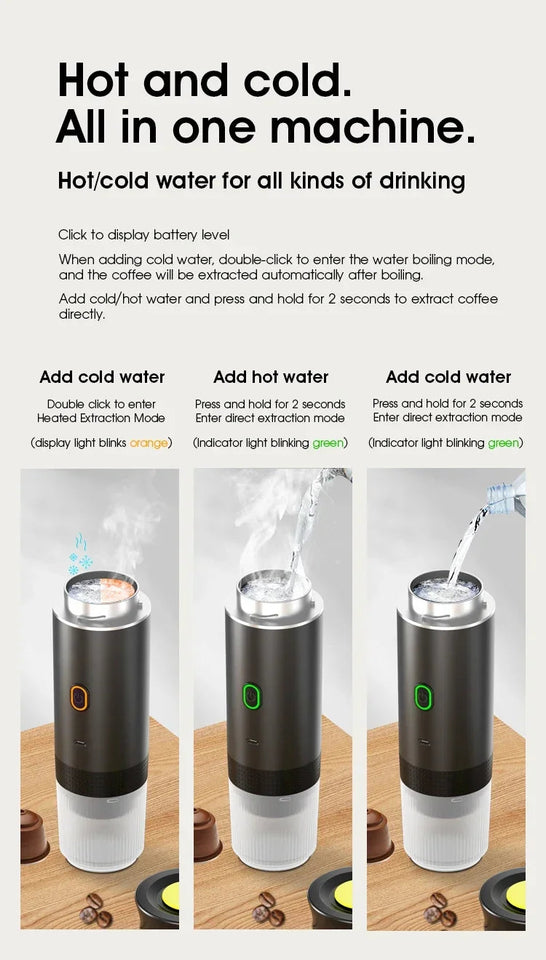 Hot and cold.
All in one machine.

Hot/cold water for all kinds of drinking

Click to display battery level

When adding cold water, double-click to enter the water boiling mode, and the coffee will be extracted automatically after boiling.

Add cold/hot water and press and hold for 2 seconds to extract coffee directly.

Add cold water
Double click to enter Heated Extraction Mode
(display light blinks orange)

Add hot water
Press and hold for 2 seconds Enter direct extraction mode
(Indicator light blinking green)

Add cold water
Press and hold for 2 seconds Enter direct extraction mode
(Indicator light blinking green)