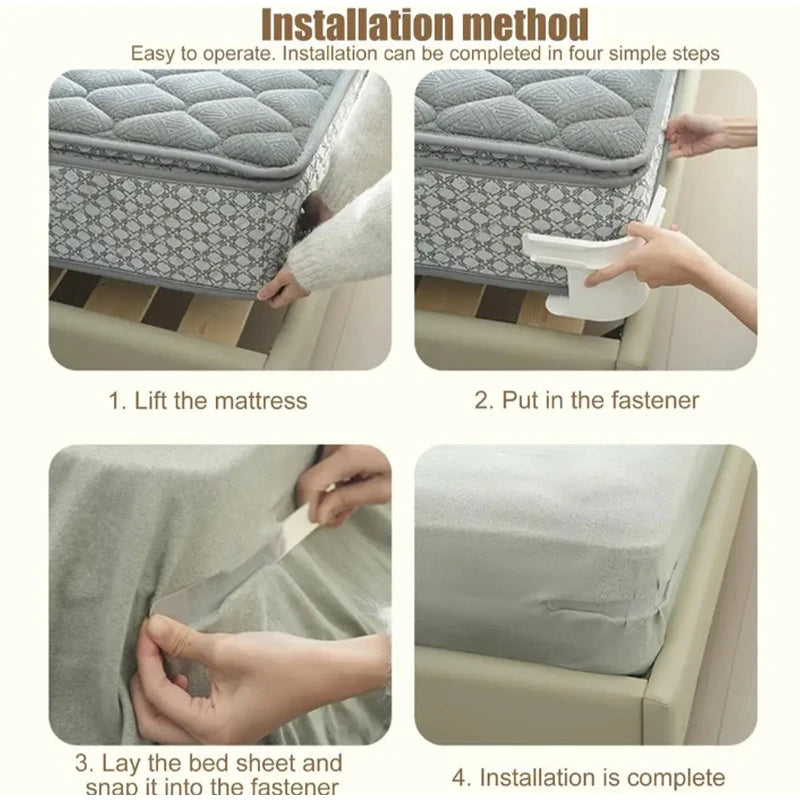 Installation method
Easy to operate. Installation can be completed in four simple steps

1. Lift the mattress

2. Put in the fastener

3. Lay the bed sheet and snap it into the fastener

4. Installation is complete