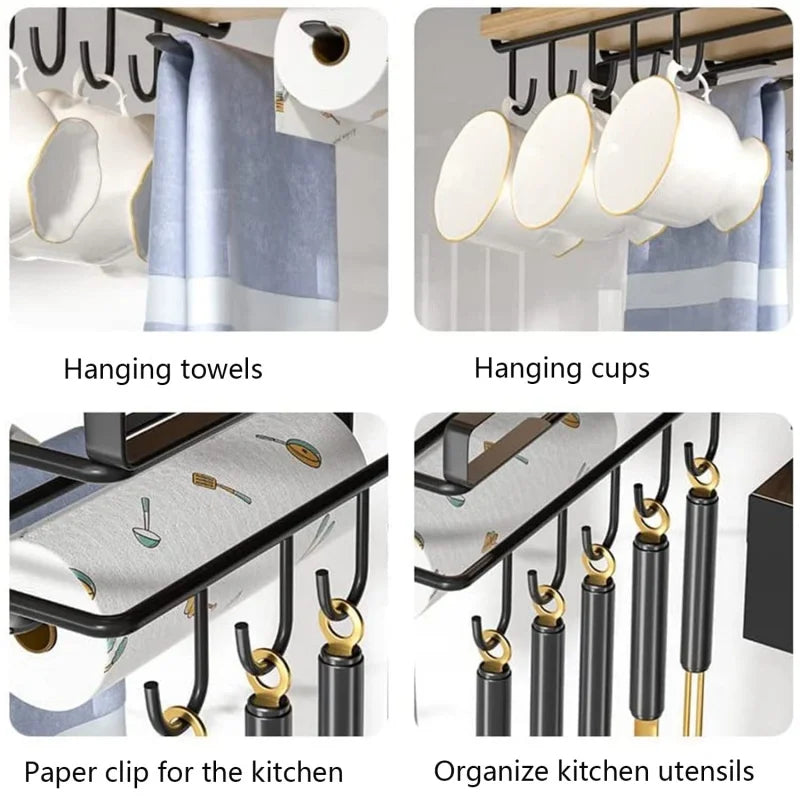 Hanging towels

Hanging cups

Paper clip for the kitchen

Organize kitchen utensils