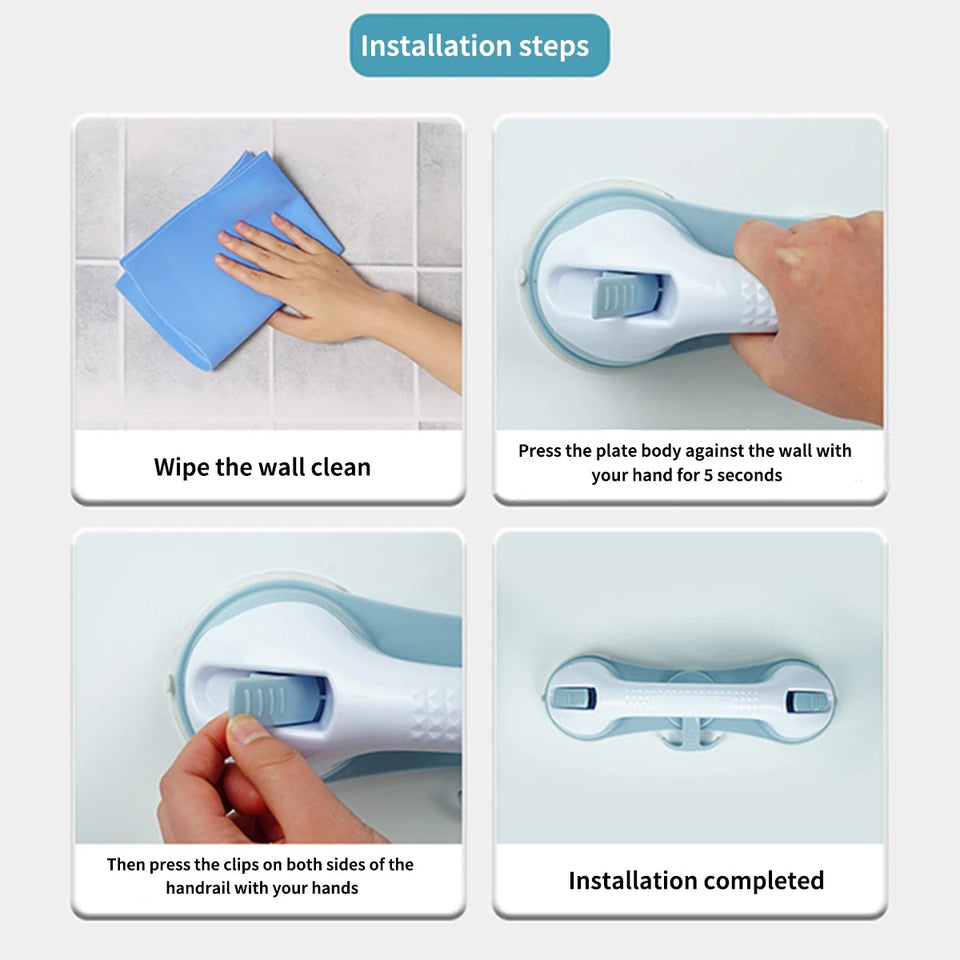 Installation steps

Wipe the wall clean

Press the plate body against the wall with your hand for 5 seconds

Then press the clips on both sides of the handrail with your hands

Installation completed