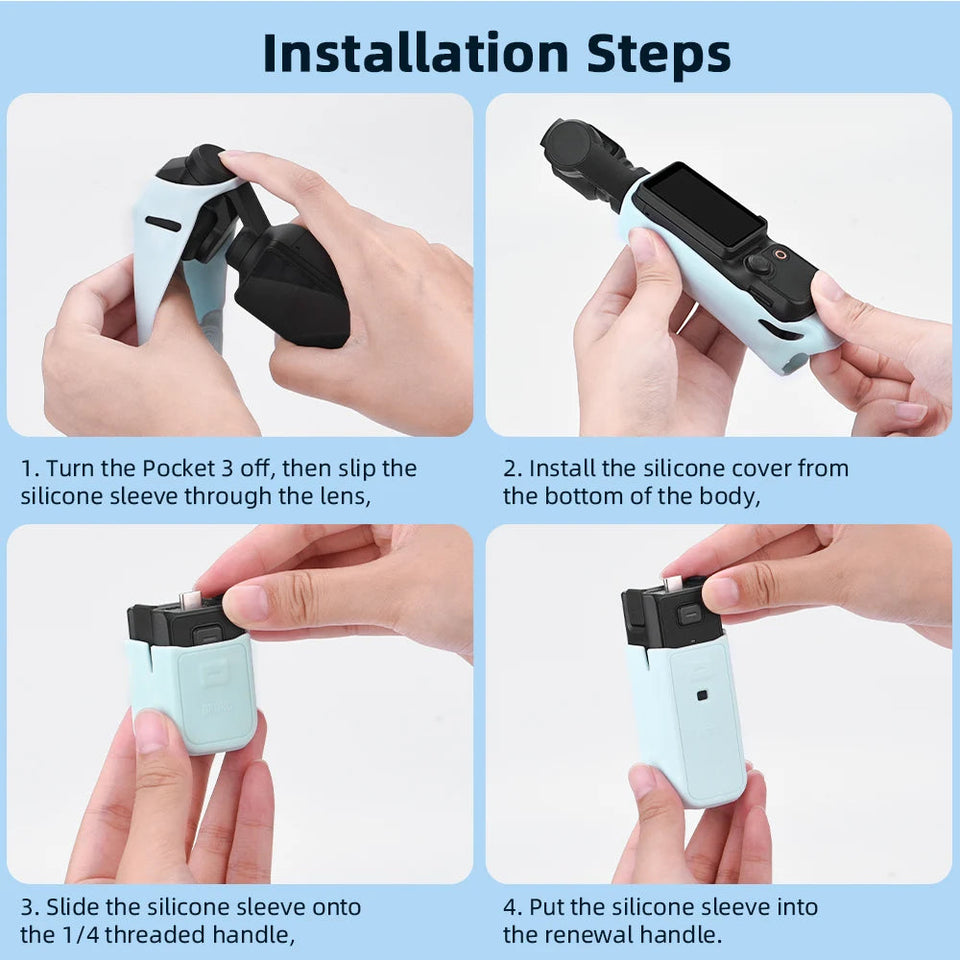 Installation Steps

1. Turn the Pocket 3 off, then slip the silicone sleeve through the lens,

2. Install the silicone cover from the bottom of the body,

3. Slide the silicone sleeve onto the 1/4 threaded handle,

4. Put the silicone sleeve into the renewal handle.